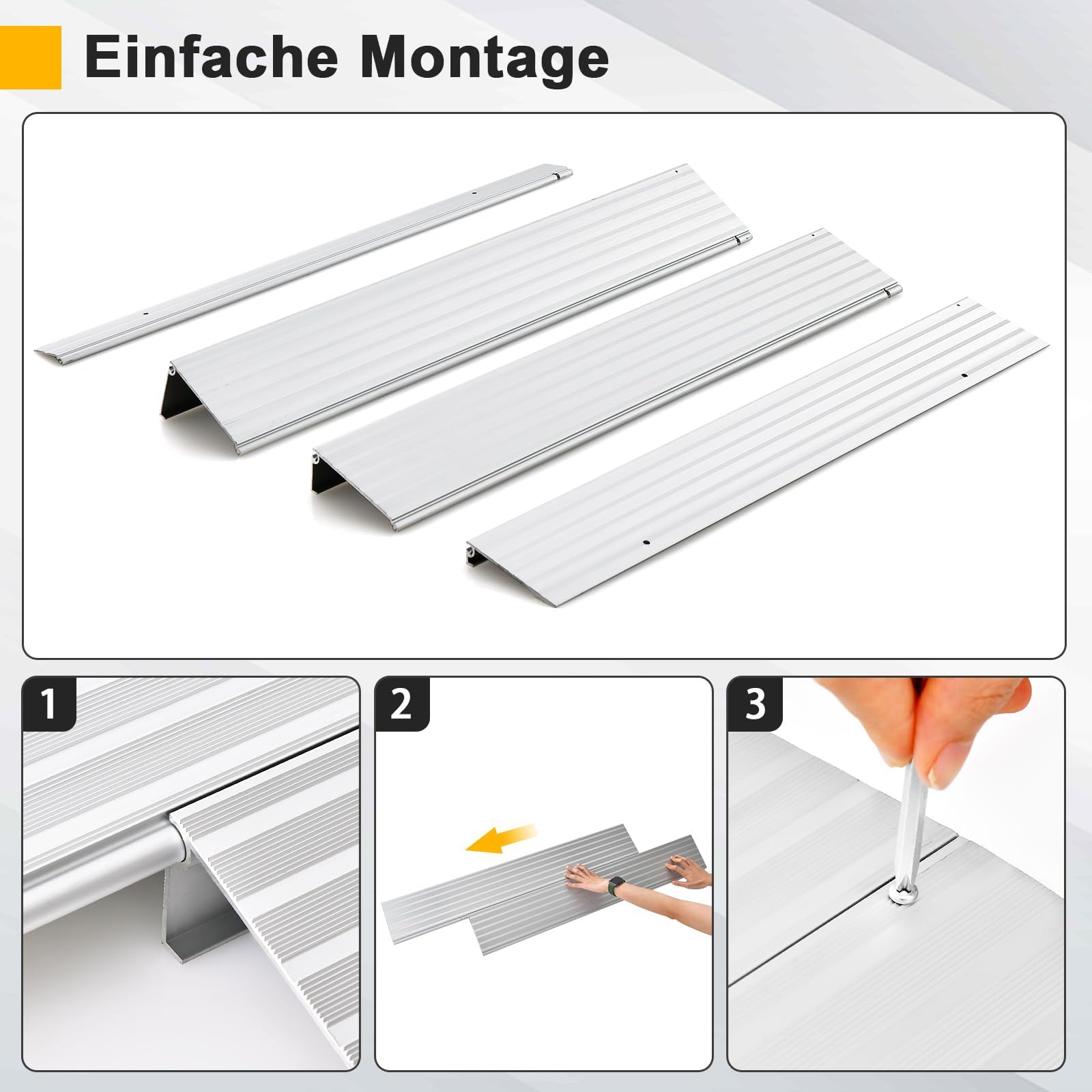 Einfache Montage

1

2

3