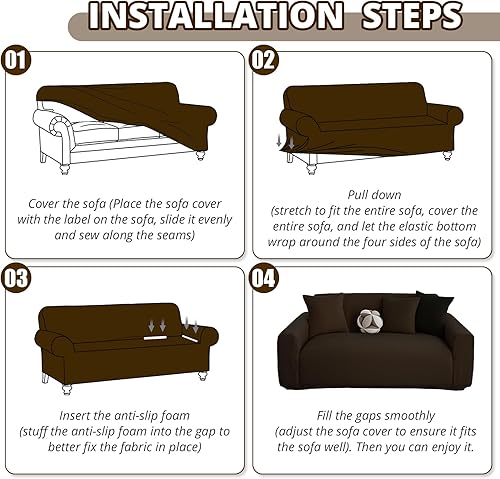 INSTALLATION STEPS

01

Cover the sofa (Place the sofa cover with the label on the sofa, slide it evenly and sew along the seams)

02

Pull down
(stretch to fit the entire sofa, cover the entire sofa, and let the elastic bottom wrap around the four sides of the sofa)

03

Insert the anti-slip foam
(stuff the anti-slip foam into the gap to better fix the fabric in place)

04

Fill the gaps smoothly
(adjust the sofa cover to ensure it fits the sofa well). Then you can enjoy it.