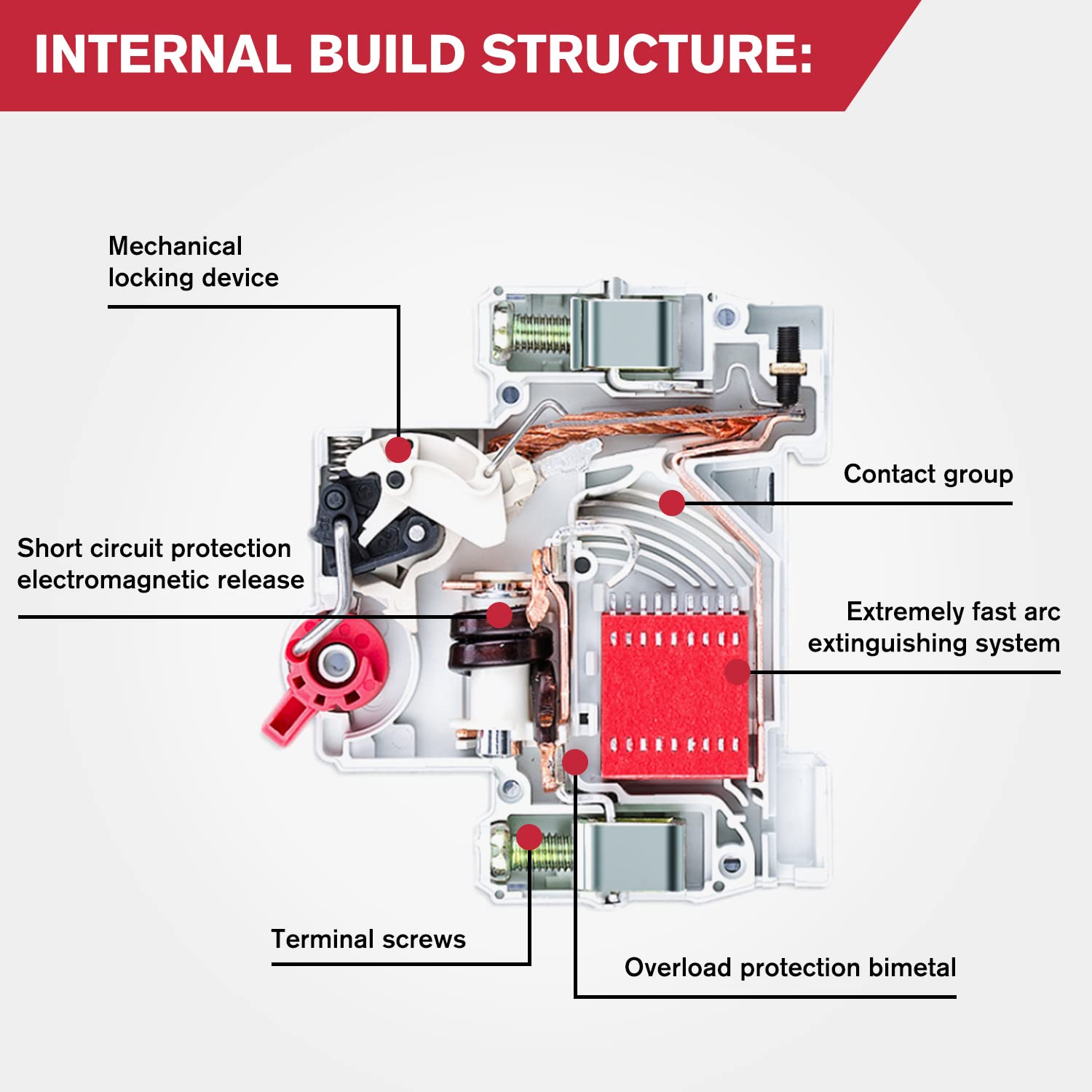 INTERNAL BUILD STRUCTURE:

Mechanical locking device

Contact group

Short circuit protection electromagnetic release

Extremely fast arc extinguishing system

Terminal screws

Overload protection bimetal