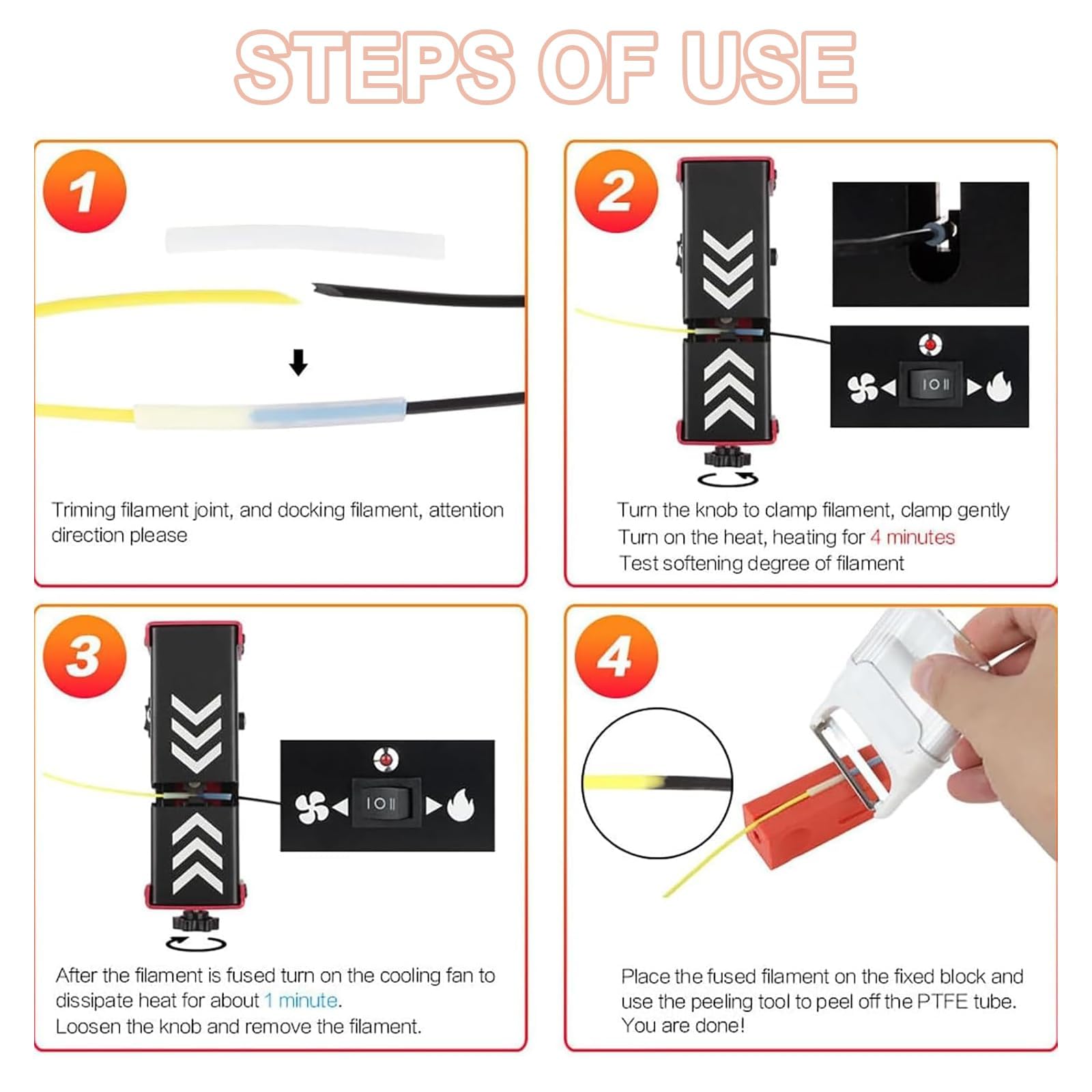 STEPS OF USE

1

Triming filament joint, and docking filament, attention direction please

2

I O II

Turn the knob to clamp filament, clamp gently
Turn on the heat, heating for 4 minutes
Test softening degree of filament

3

I O II

After the filament is fused turn on the cooling fan to dissipate heat for about 1 minute.
Loosen the knob and remove the filament.

4

Place the fused filament on the fixed block and use the peeling tool to peel off the PTFE tube.
You are done!