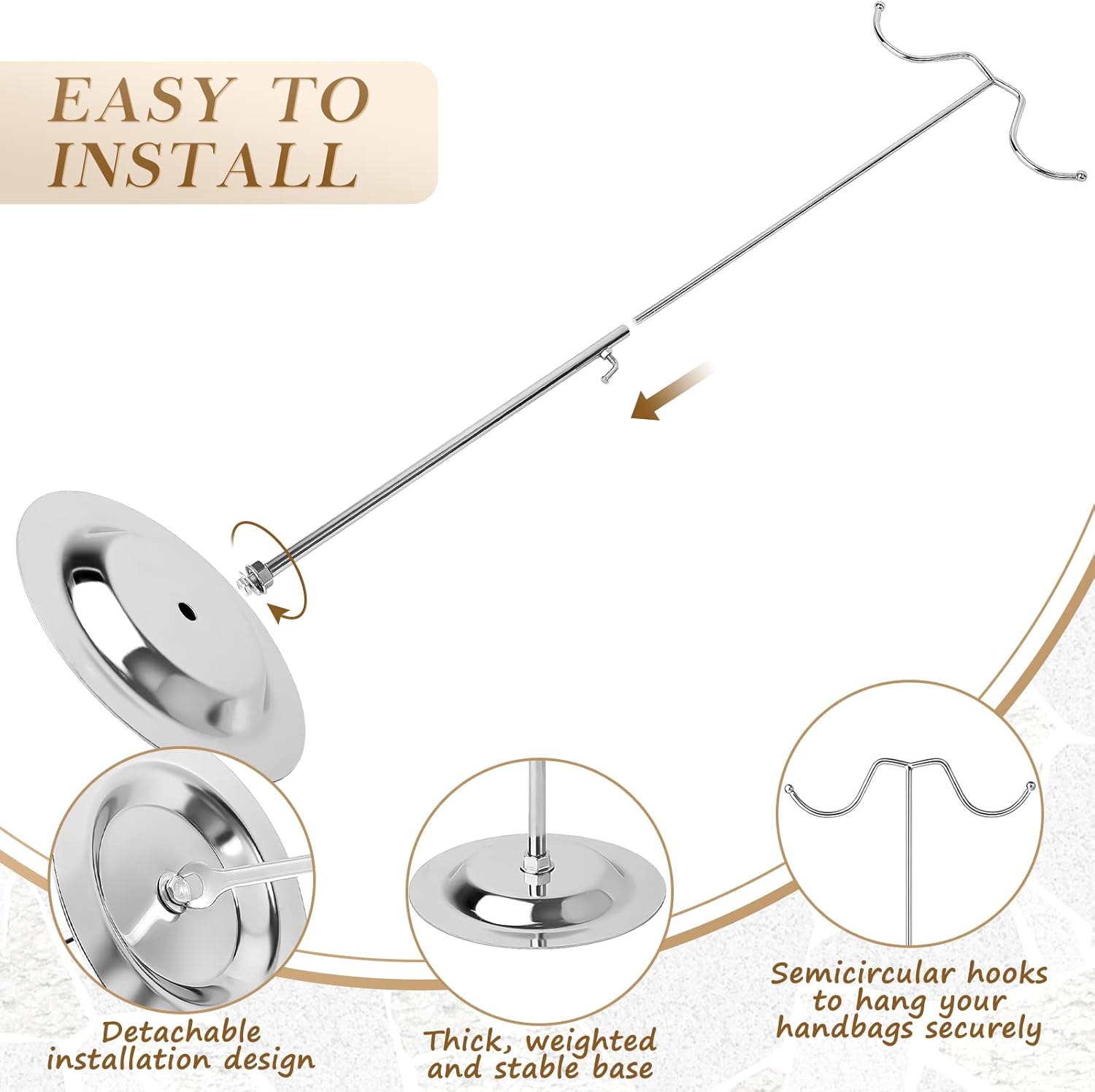 EASY TO INSTALL

Detachable installation design

Thick, weighted and stable base

Semicircular hooks to hang your handbags securely