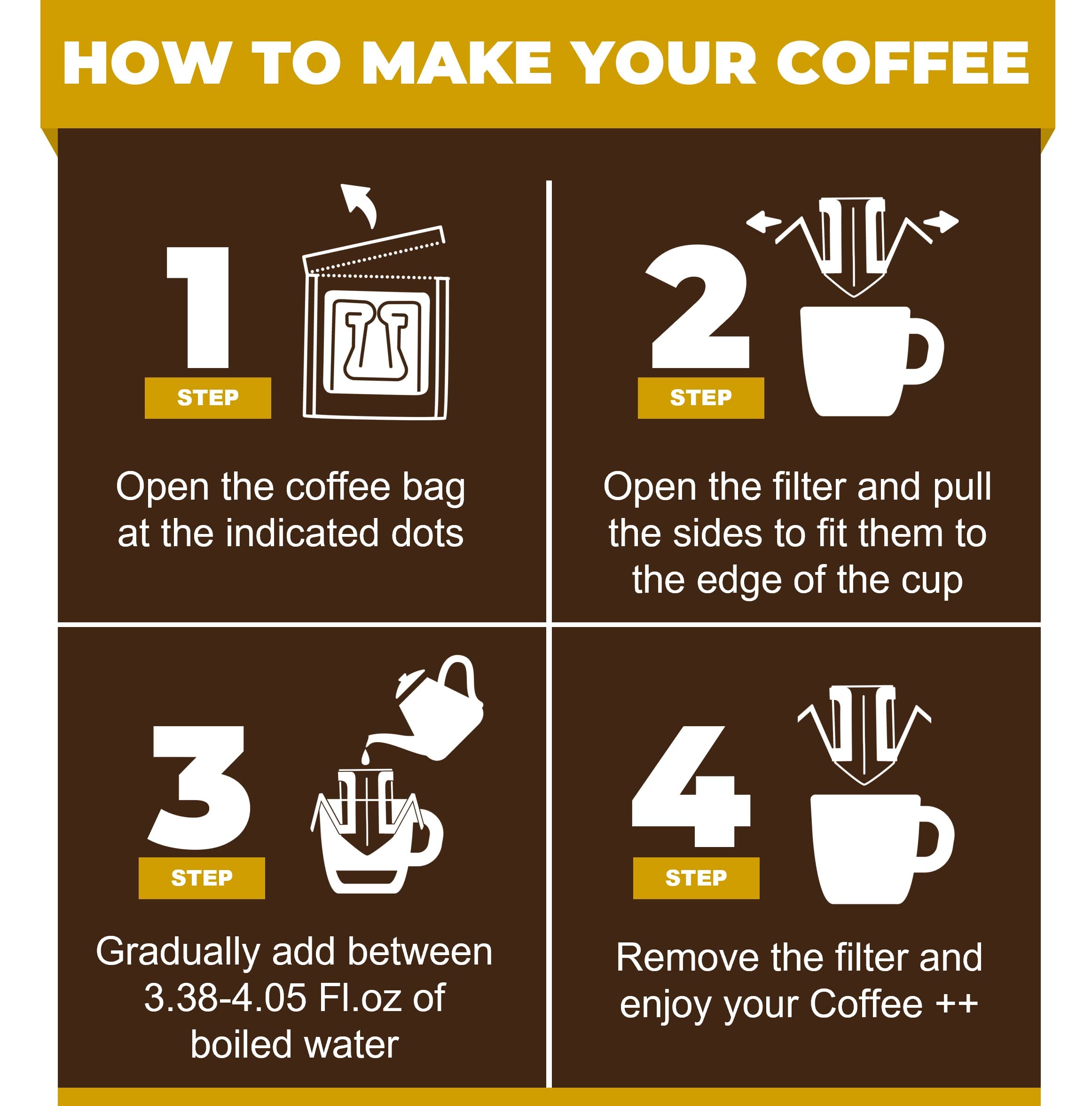 HOW TO MAKE YOUR COFFEE

1
STEP

Open the coffee bag at the indicated dots

2
STEP

Open the filter and pull the sides to fit them to the edge of the cup

3
STEP

Gradually add between 3.38-4.05 Fl.oz of boiled water

4
STEP

Remove the filter and enjoy your Coffee ++