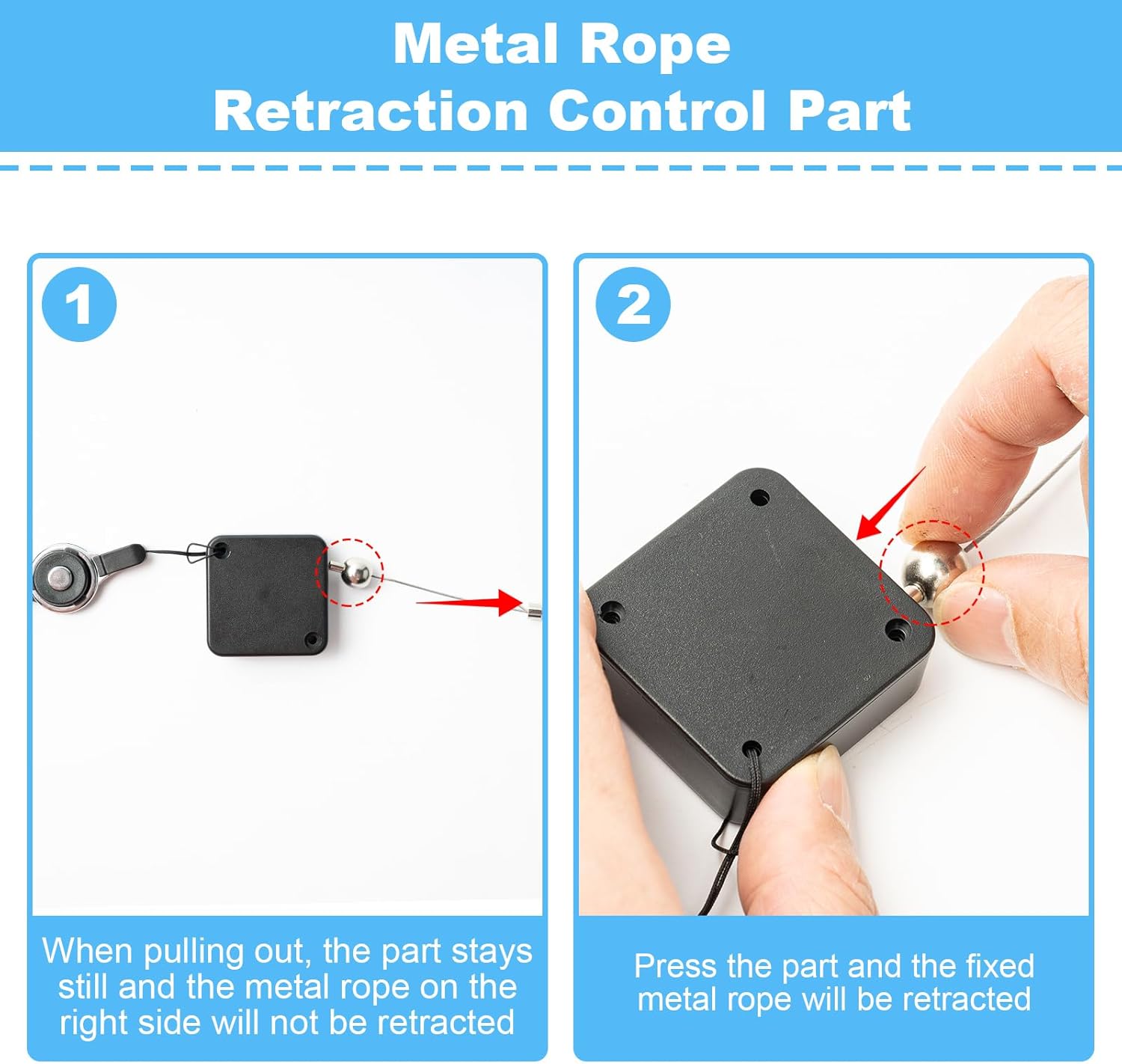 Metal Rope
Retraction Control Part

1

When pulling out, the part stays still and the metal rope on the right side will not be retracted

2

Press the part and the fixed metal rope will be retracted