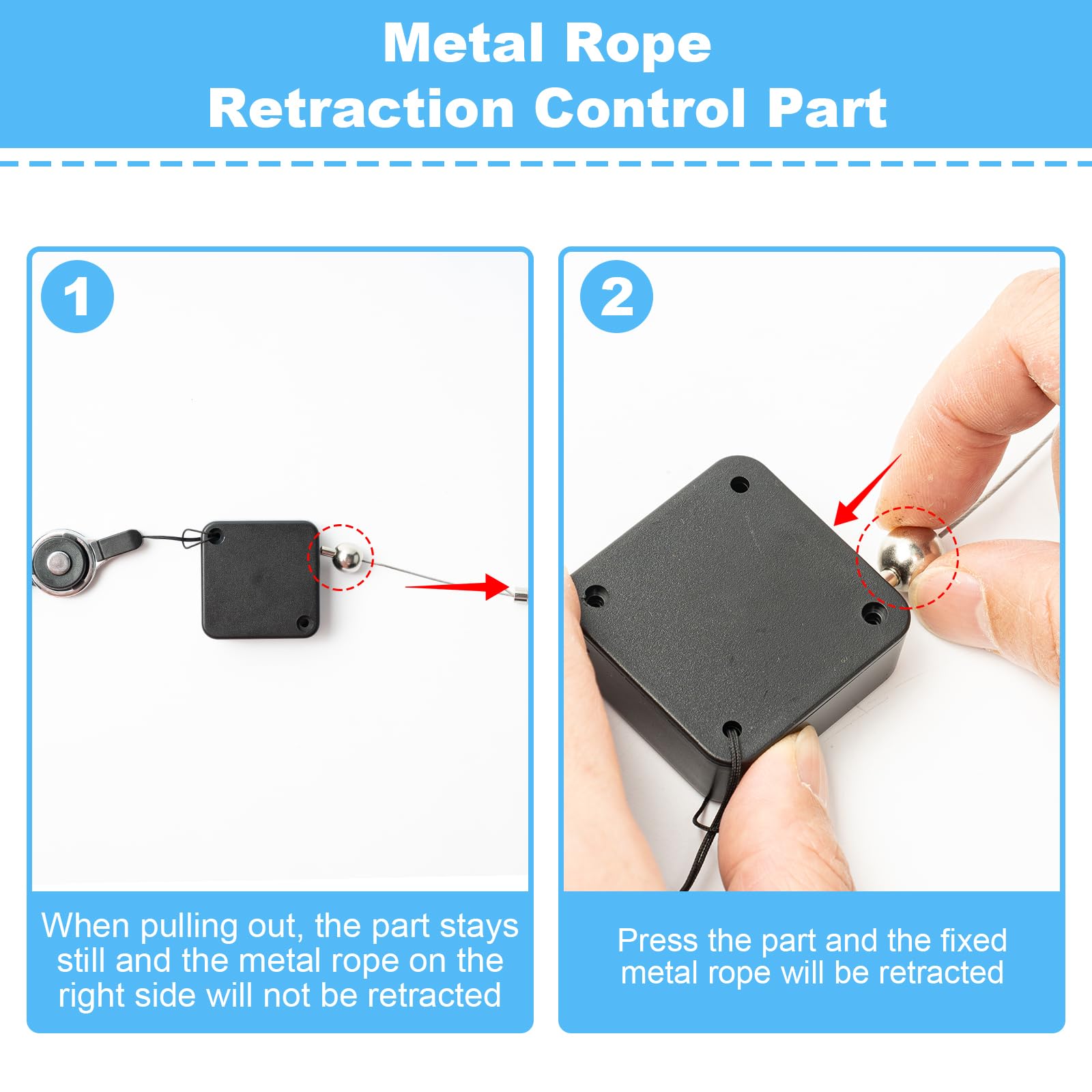 Metal Rope
Retraction Control Part

1

When pulling out, the part stays still and the metal rope on the right side will not be retracted

2

Press the part and the fixed metal rope will be retracted