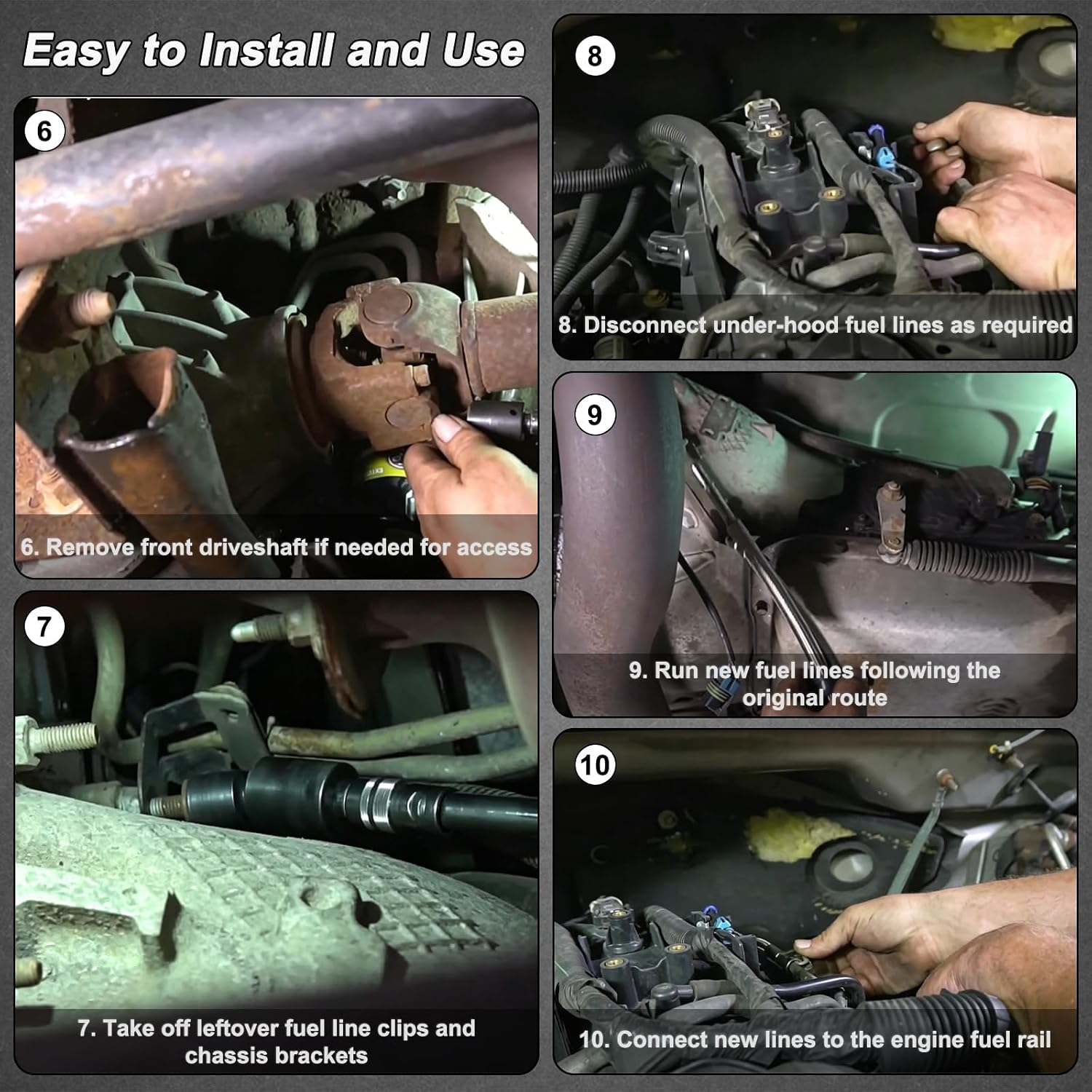 Easy to Install and Use

6

6. Remove front driveshaft if needed for access

7

7. Take off leftover fuel line clips and chassis brackets

8

8. Disconnect under-hood fuel lines as required

9

9. Run new fuel lines following the original route

10

10. Connect new lines to the engine fuel rail