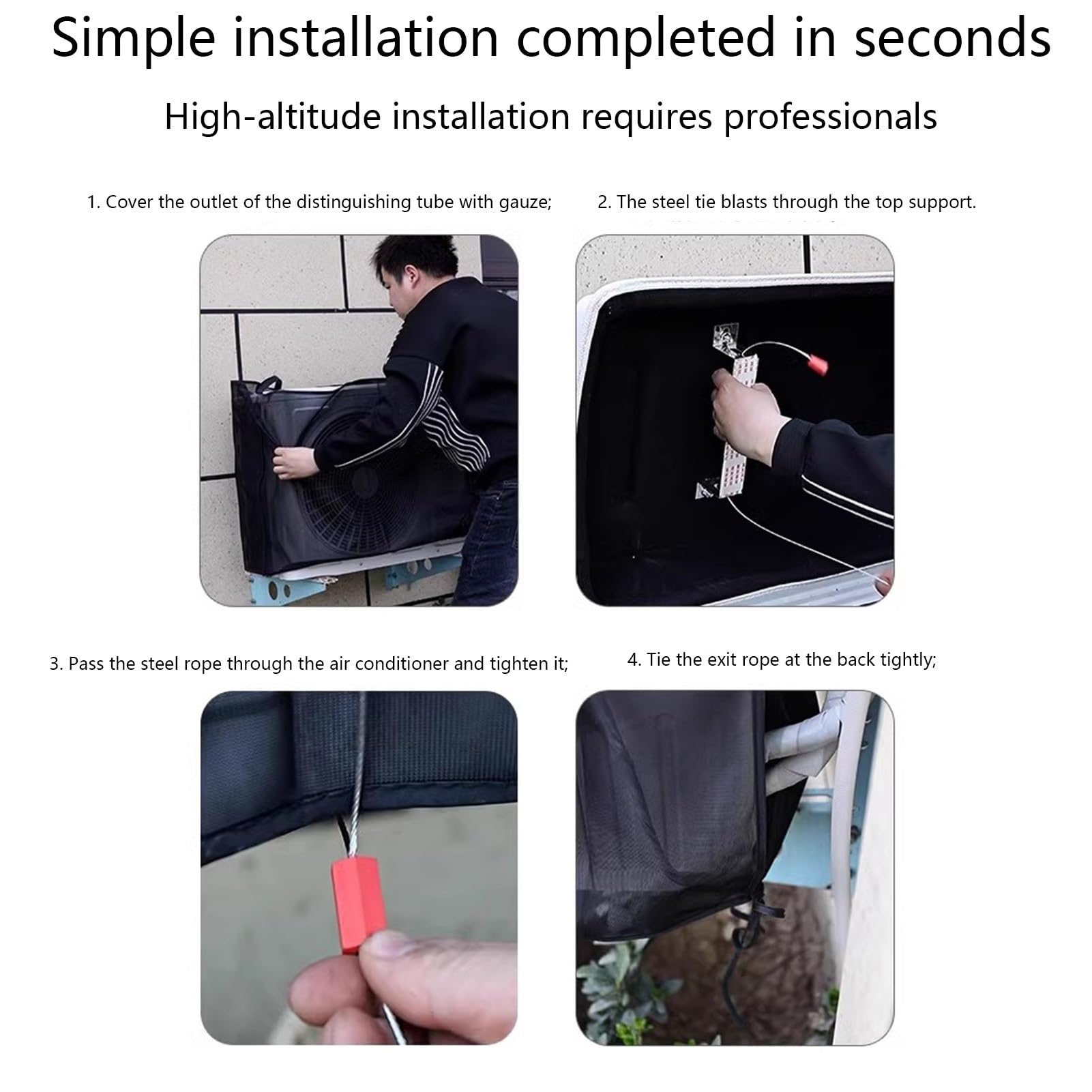 Simple installation completed in seconds

High-altitude installation requires professionals

1. Cover the outlet of the distinguishing tube with gauze;

2. The steel tie blasts through the top support.

3. Pass the steel rope through the air conditioner and tighten it;

4. Tie the exit rope at the back tightly;