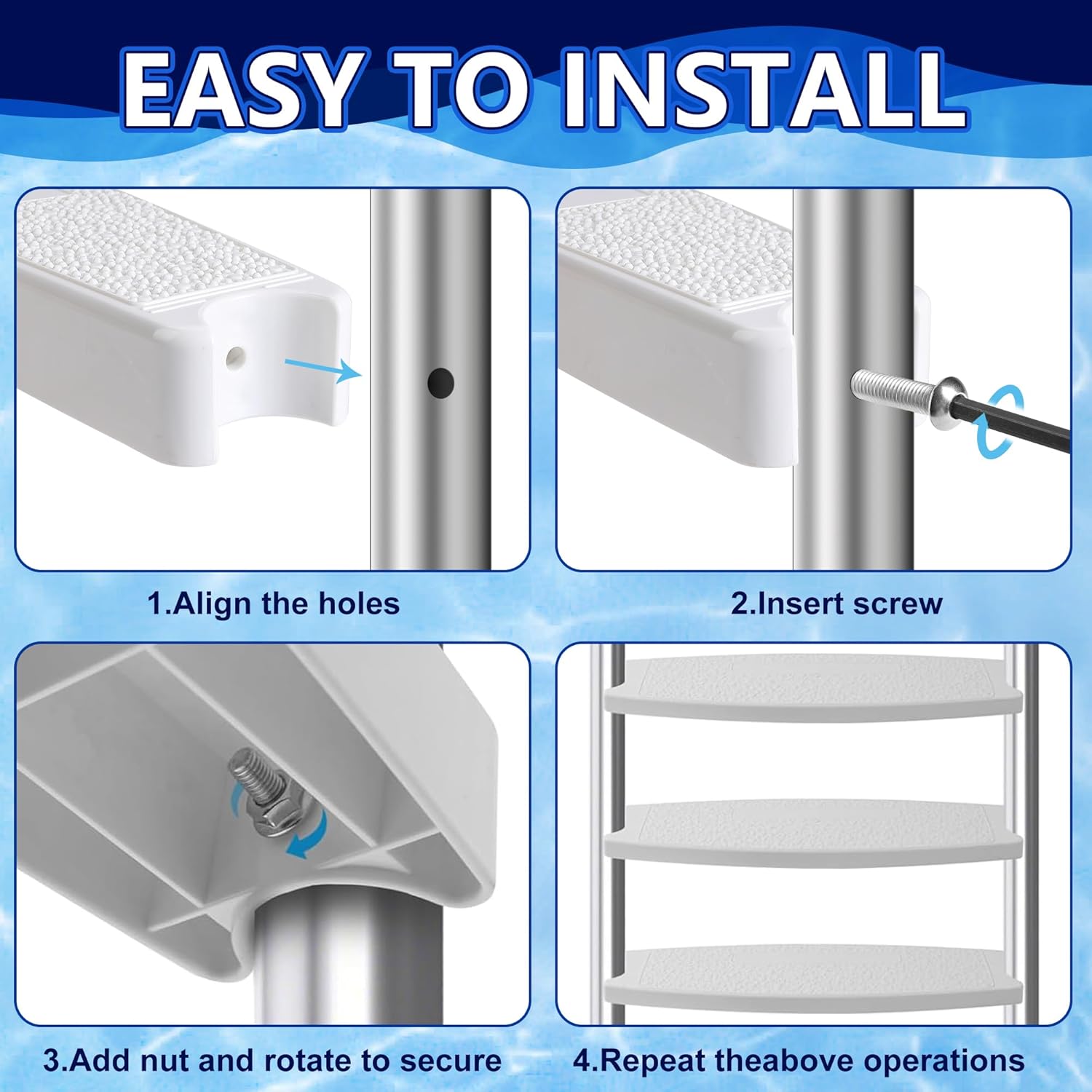 EASY TO INSTALL

1.Align the holes

2.Insert screw

3.Add nut and rotate to secure

4.Repeat theabove operations