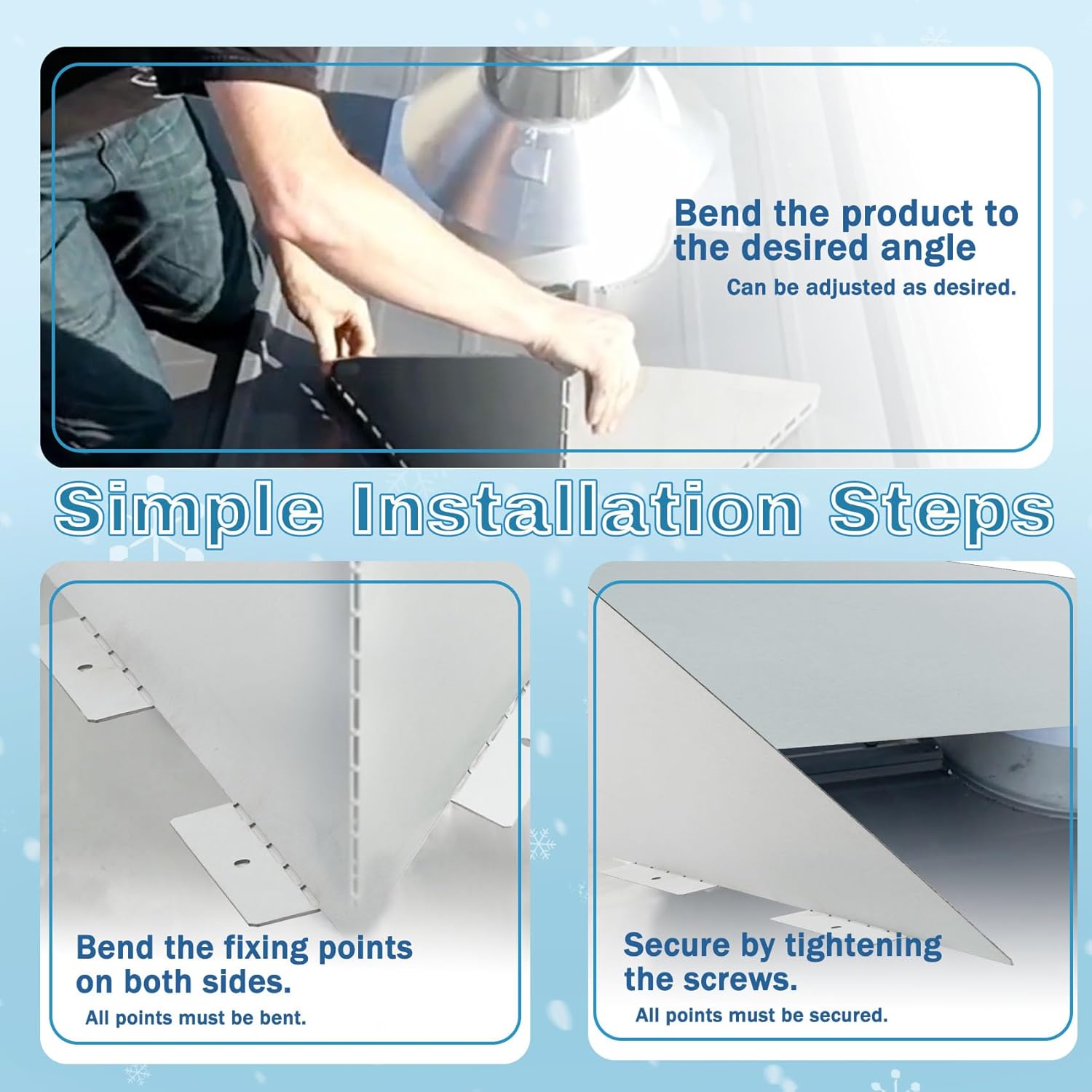 Bend the product to the desired angle

Can be adjusted as desired.

Simple Installation Steps

Bend the fixing points on both sides.

All points must be bent.

Secure by tightening the screws.

All points must be secured.