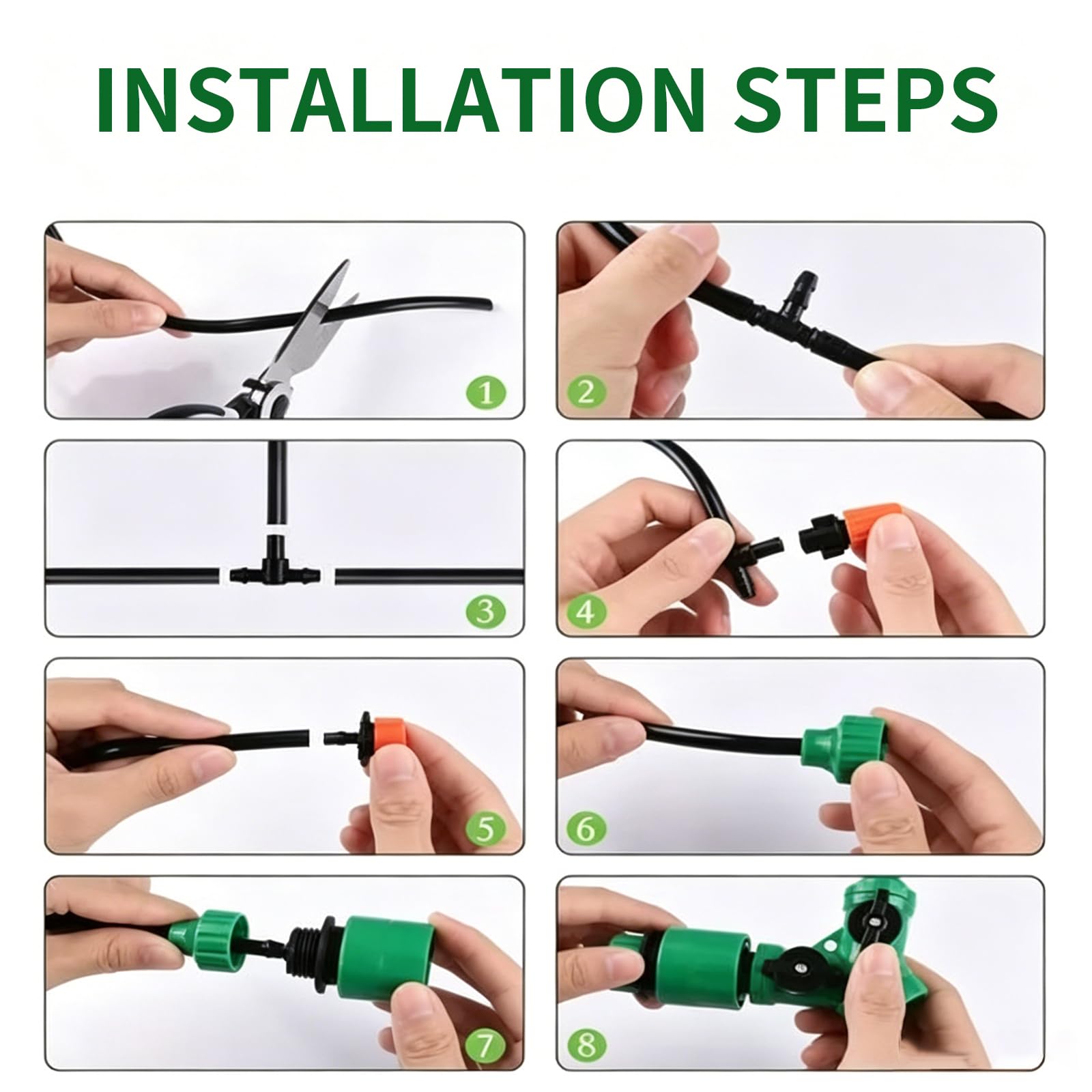 INSTALLATION STEPS

1

2

3

4

5

6

7

8