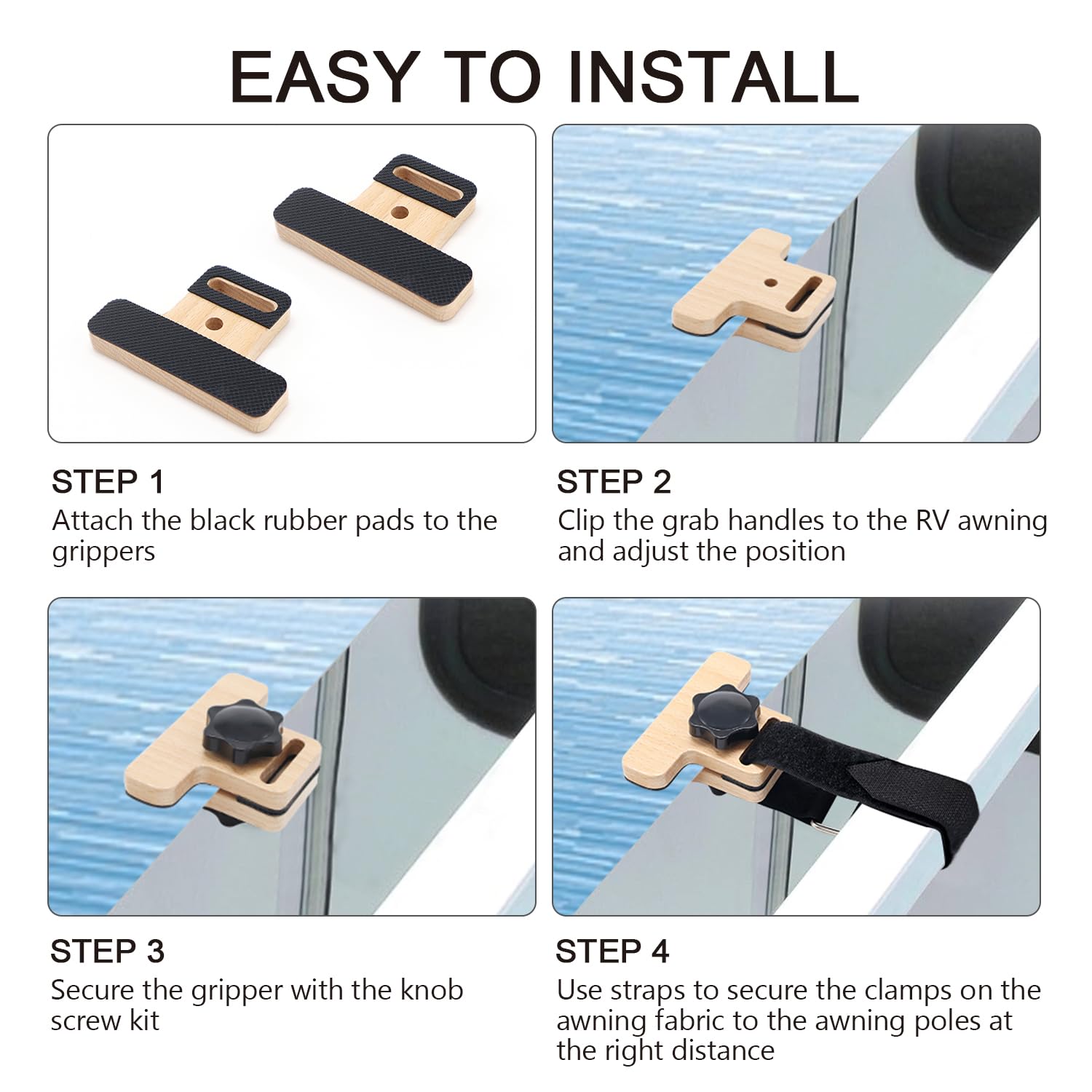 EASY TO INSTALL

STEP 1
Attach the black rubber pads to the grippers

STEP 2
Clip the grab handles to the RV awning and adjust the position

STEP 3
Secure the gripper with the knob screw kit

STEP 4
Use straps to secure the clamps on the awning fabric to the awning poles at the right distance