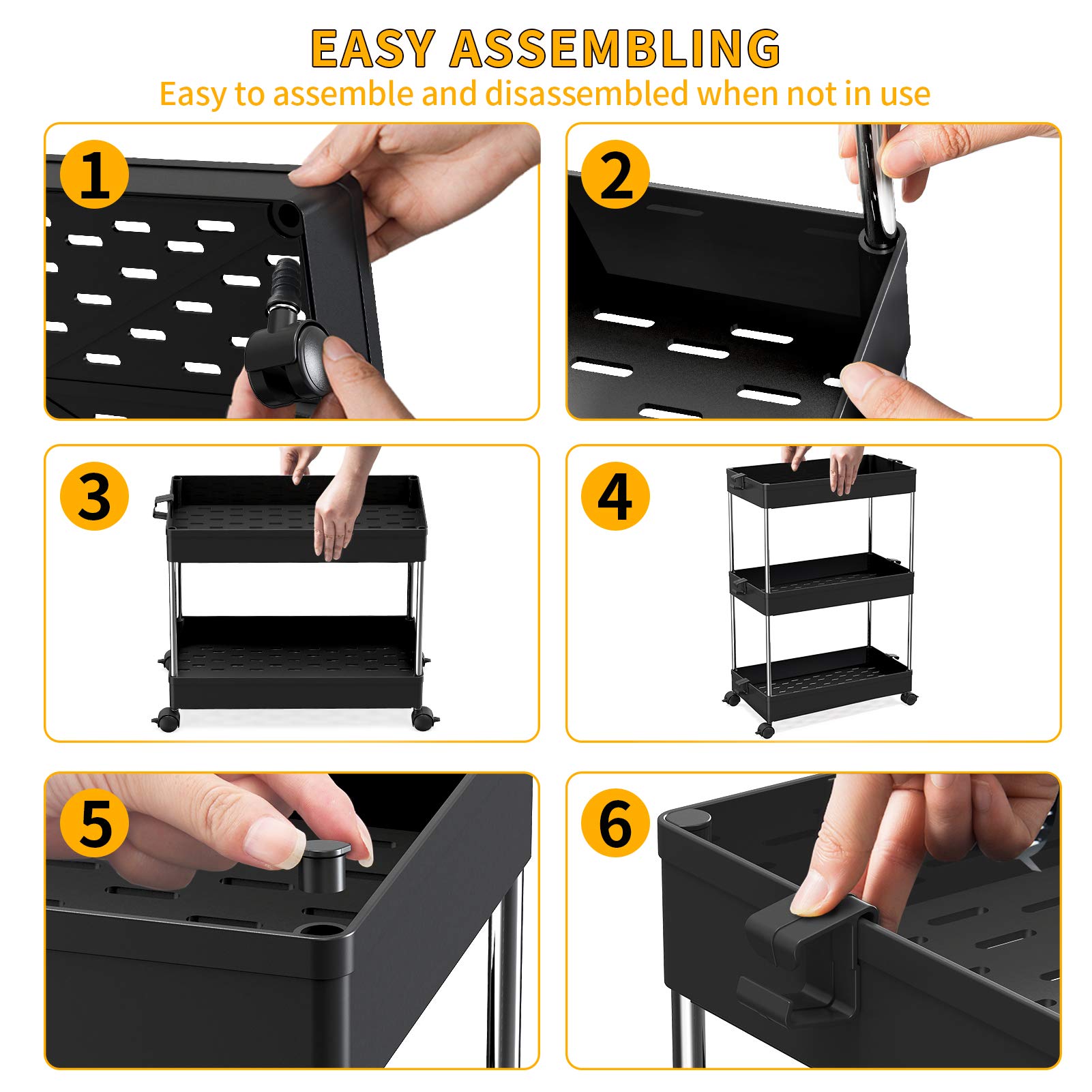 EASY ASSEMBLING
Easy to assemble and disassembled when not in use

1

2

3

4

5

6