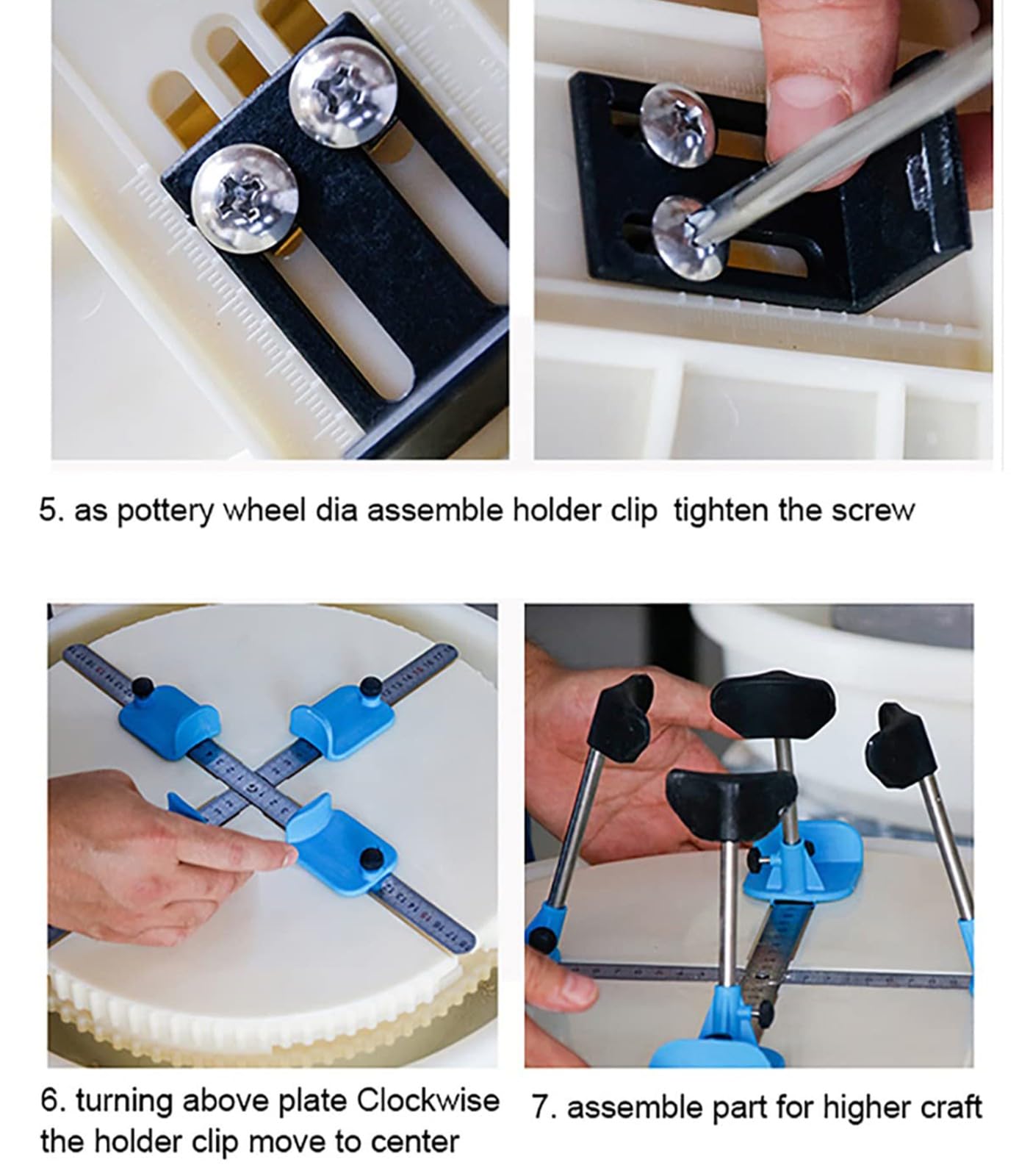 5. as pottery wheel dia assemble holder clip tighten the screw

6. turning above plate Clockwise the holder clip move to center

7. assemble part for higher craft