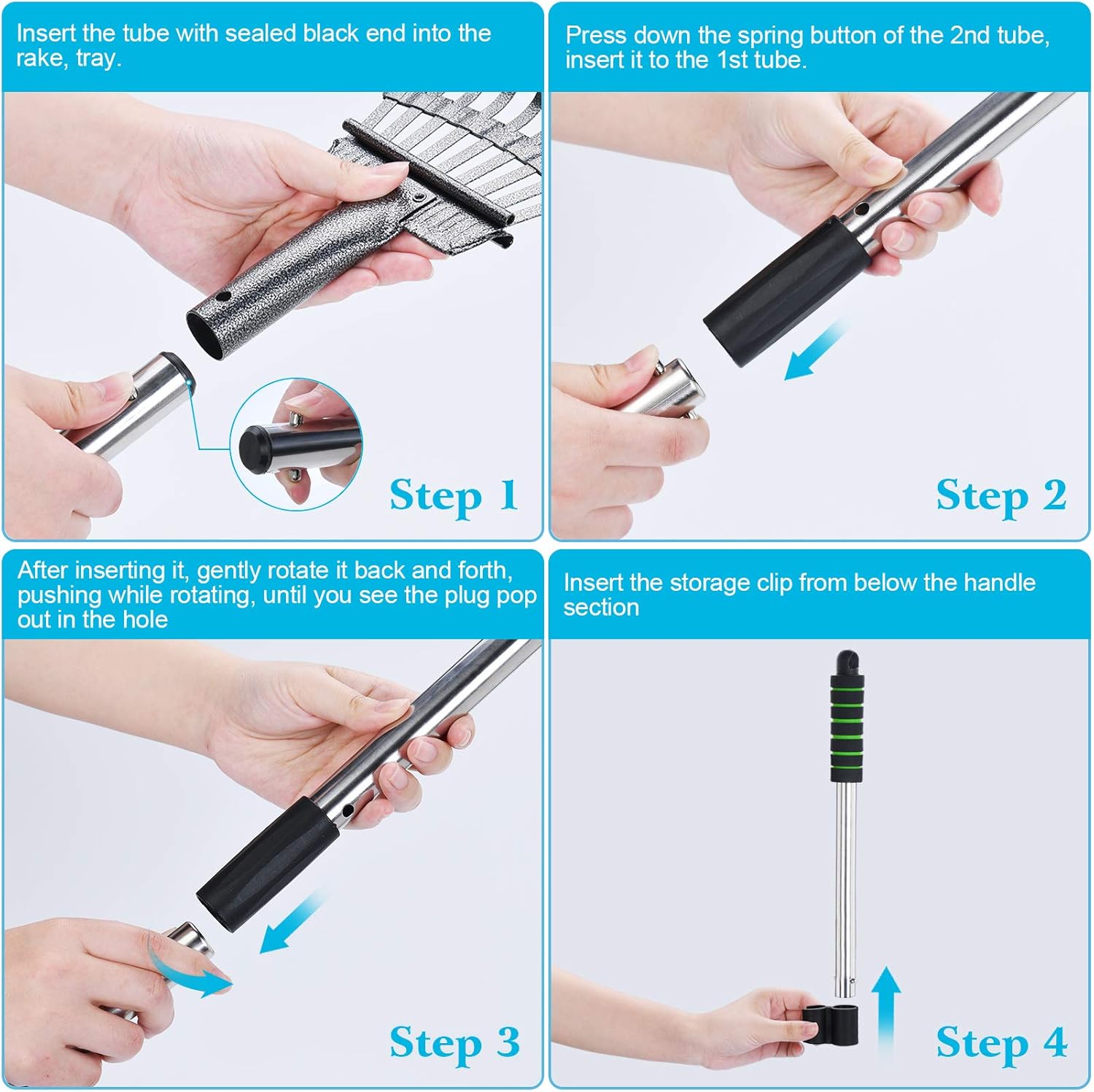 Insert the tube with sealed black end into the rake, tray.

Step 1

Press down the spring button of the 2nd tube, insert it to the 1st tube.

Step 2

After inserting it, gently rotate it back and forth, pushing while rotating, until you see the plug pop out in the hole

Step 3

Insert the storage clip from below the handle section

Step 4