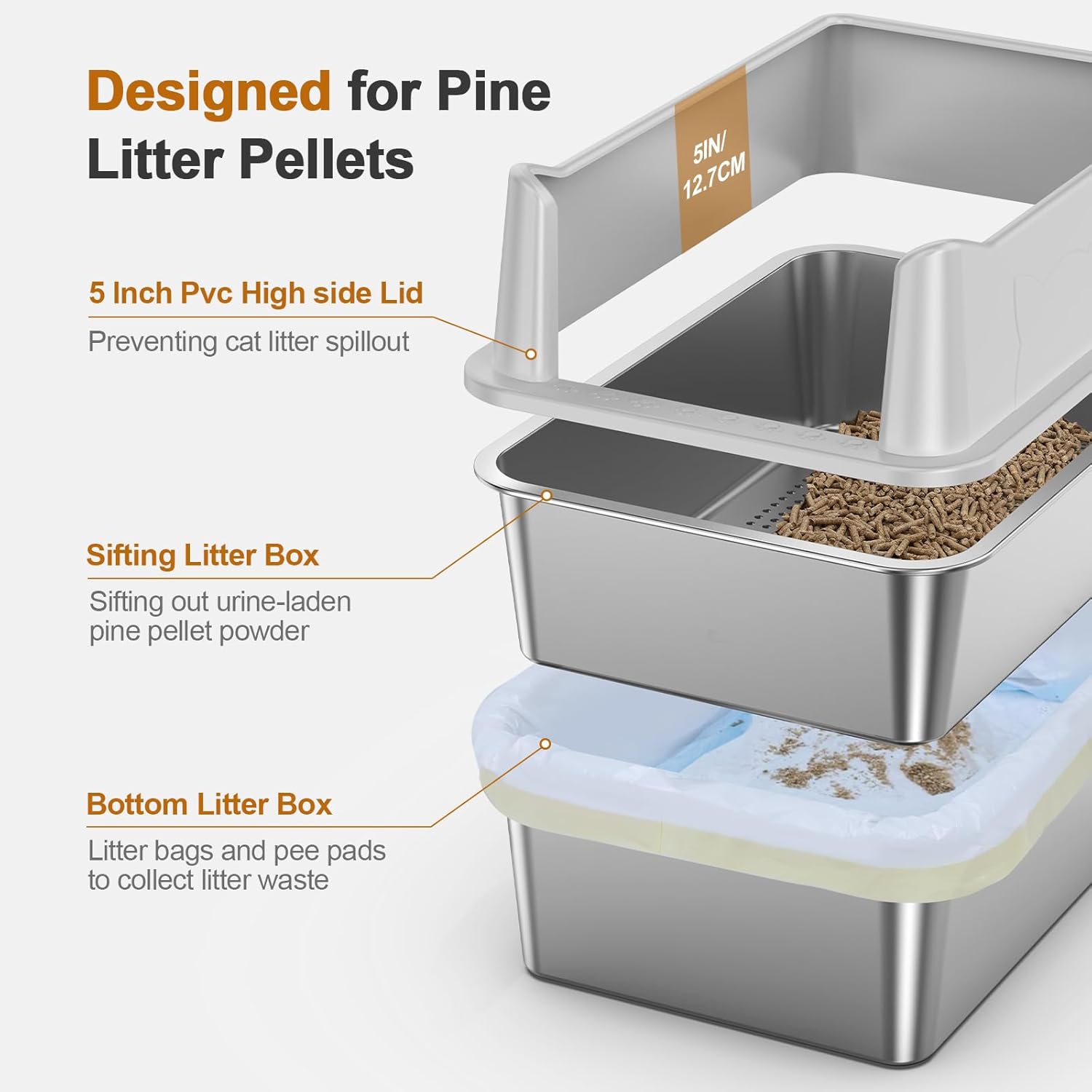 Designed for Pine Litter Pellets

5IN/ 12.7CM

5 Inch Pvc High side Lid

Preventing cat litter spillout

Sifting Litter Box

Sifting out urine-laden pine pellet powder

Bottom Litter Box

Litter bags and pee pads to collect litter waste