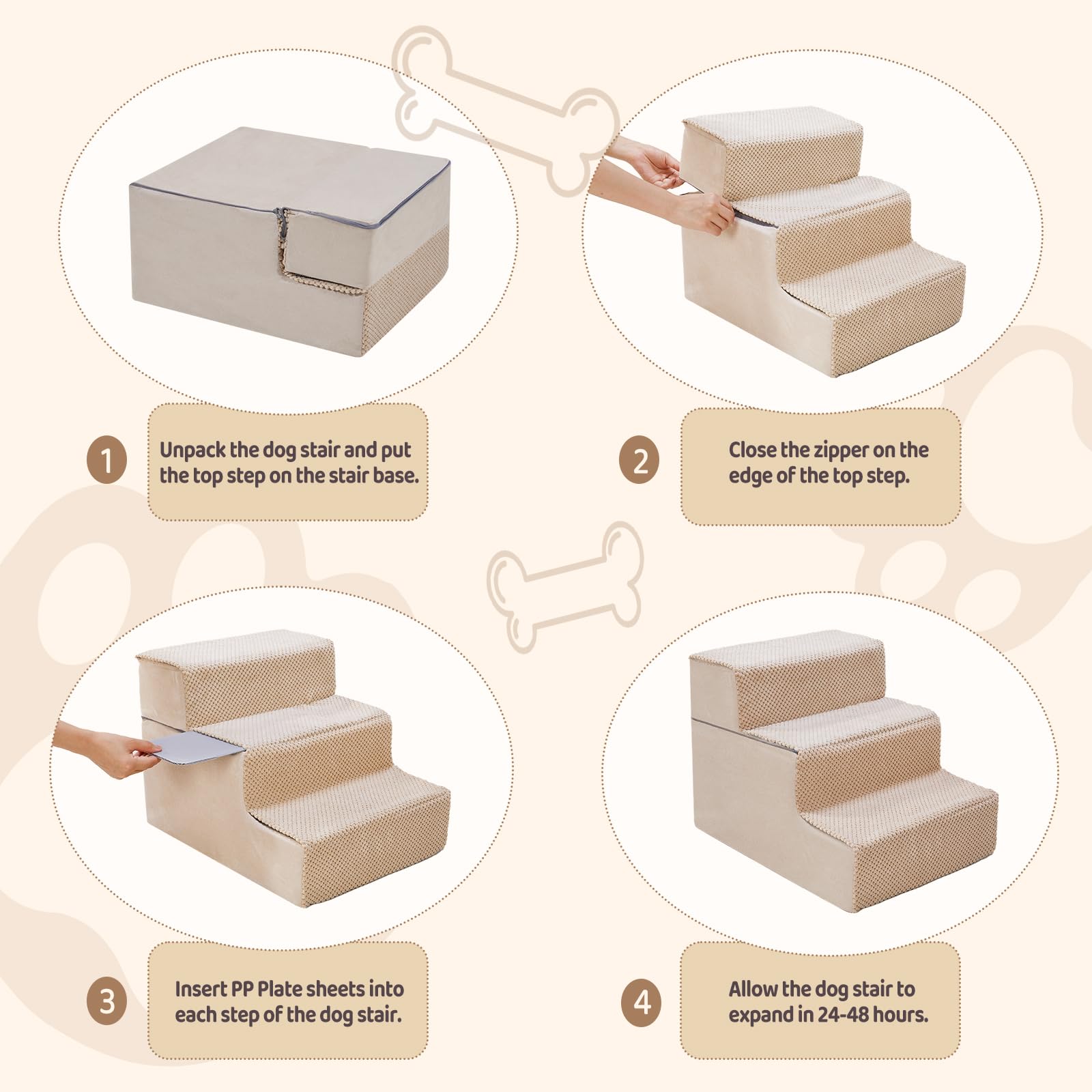 1

Unpack the dog stair and put the top step on the stair base.

2

Close the zipper on the edge of the top step.

3

Insert PP Plate sheets into each step of the dog stair.

4

Allow the dog stair to expand in 24-48 hours.