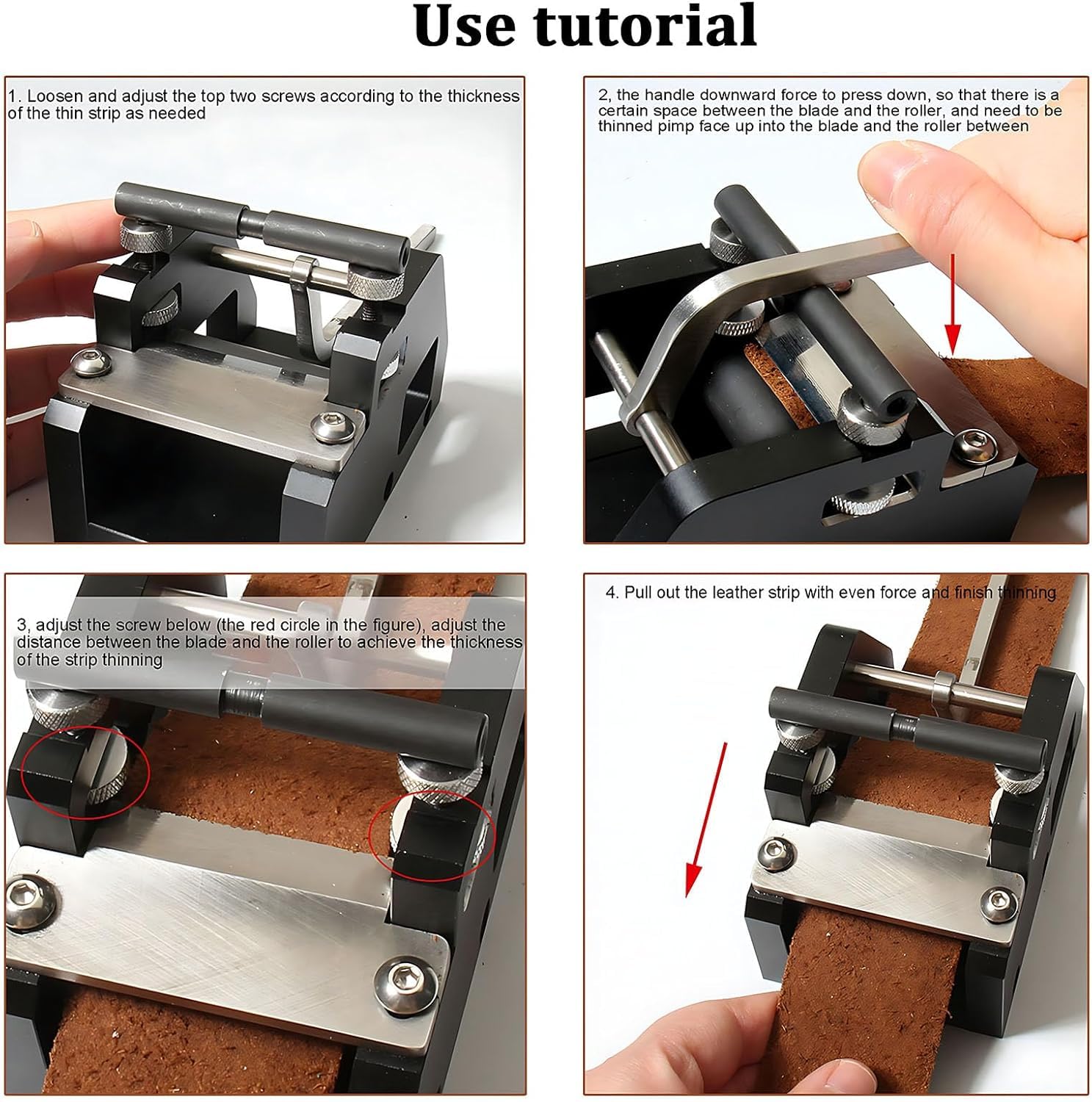 Use tutorial

1. Loosen and adjust the top two screws according to the thickness of the thin strip as needed

2, the handle downward force to press down, so that there is a certain space between the blade and the roller, and need to be thinned pimp face up into the blade and the roller between

3, adjust the screw below (the red circle in the figure), adjust the distance between the blade and the roller to achieve the thickness of the strip thinning

4. Pull out the leather strip with even force and finish thinning