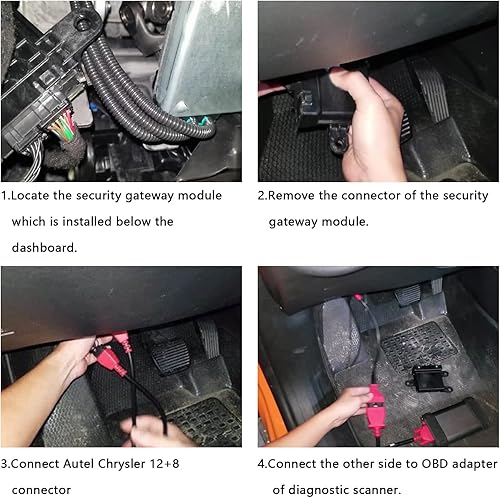 1.Locate the security gateway module which is installed below the dashboard.

2.Remove the connector of the security gateway module.

3.Connect Autel Chrysler 12+8 connector

4.Connect the other side to OBD adapter of diagnostic scanner.