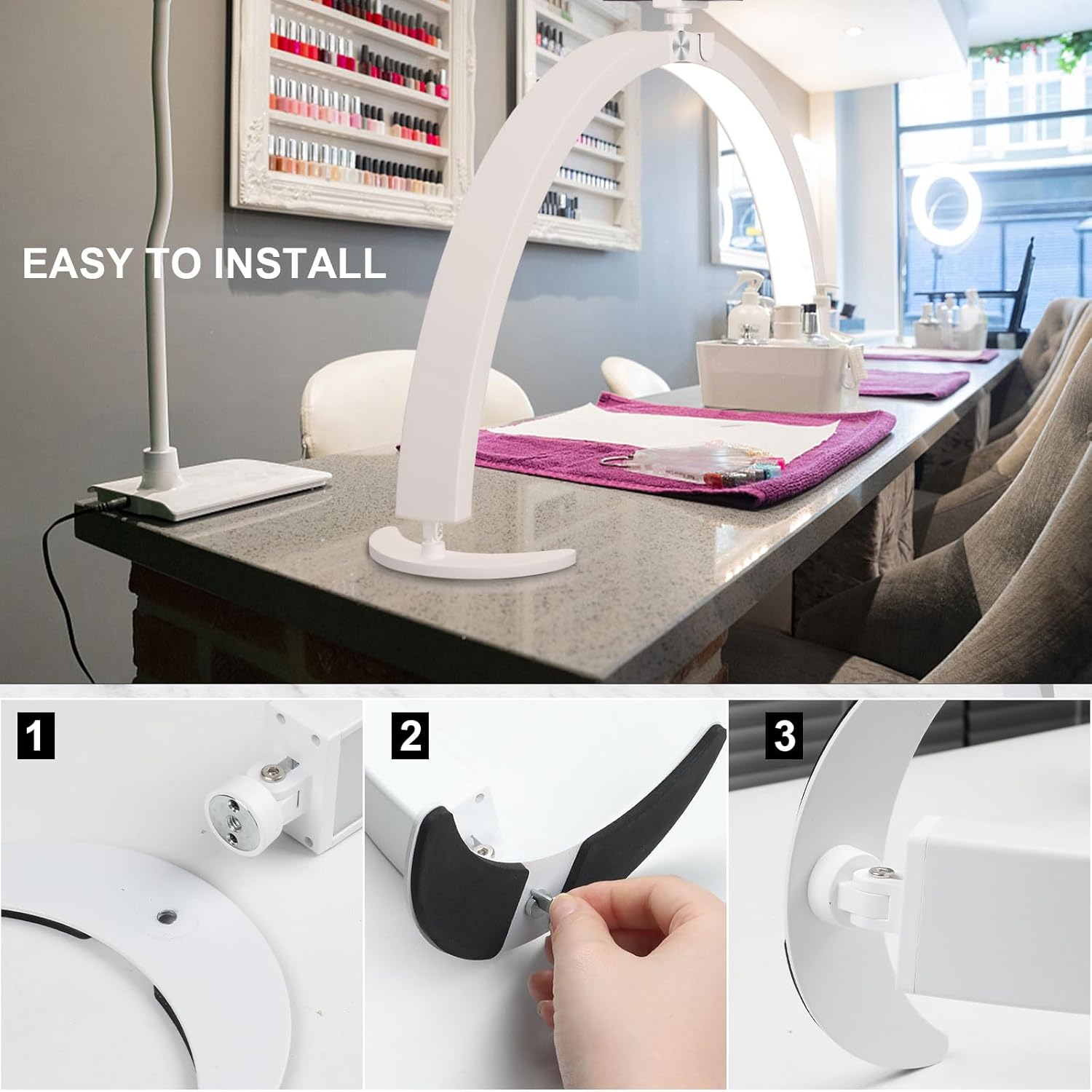 EASY TO INSTALL

1

2

3