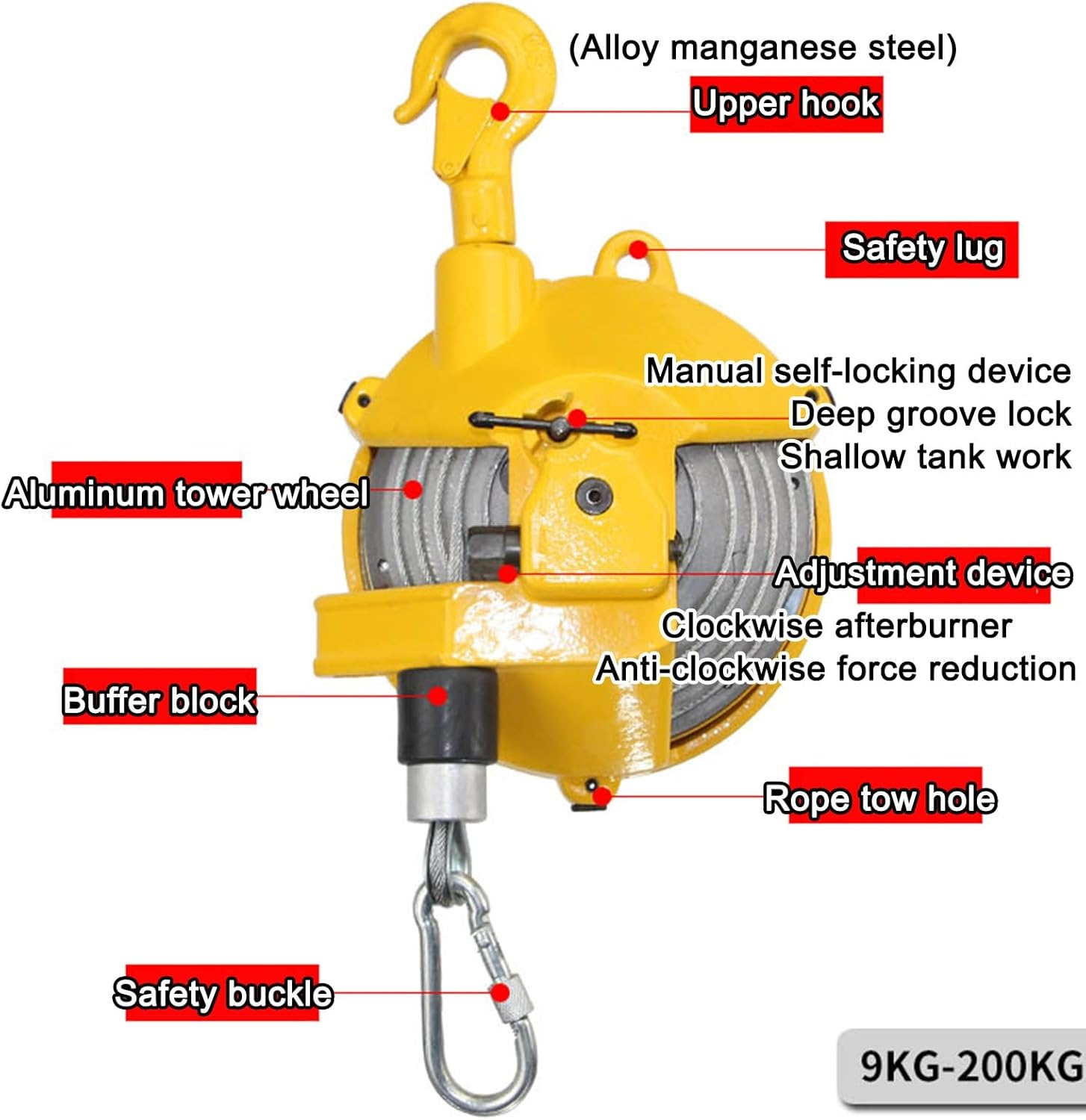 (Alloy manganese steel)
Upper hook

Safety lug

Manual self-locking device
Deep groove lock
Shallow tank work

Aluminum tower wheel

Adjustment device
Clockwise afterburner
Anti-clockwise force reduction

Buffer block

Rope tow hole

Safety buckle

9KG-200KG