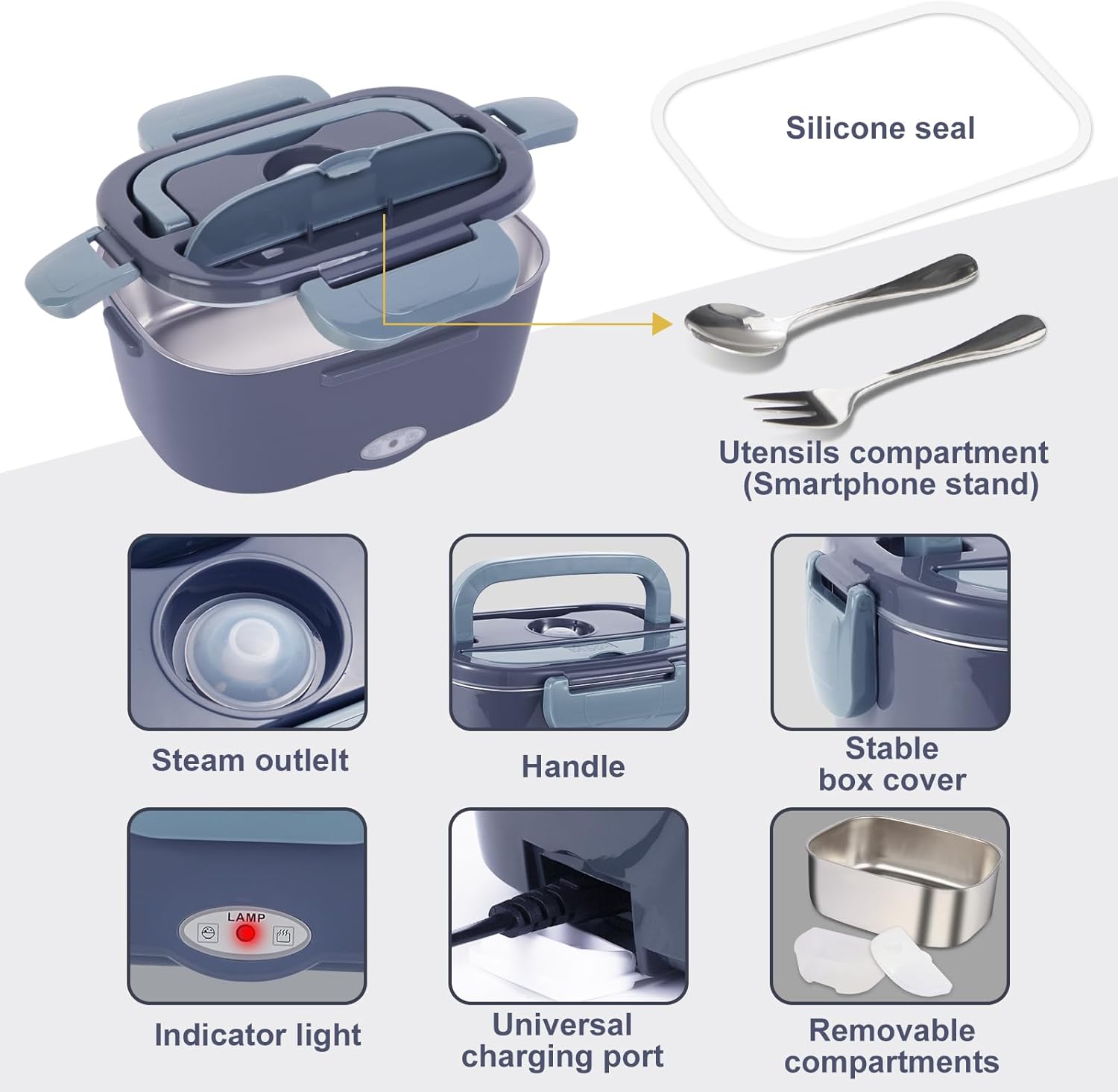 Silicone seal

Utensils compartment
(Smartphone stand)

Steam outlelt

Handle

Stable
box cover

LAMP

Indicator light

Universal
charging port

Removable
compartments