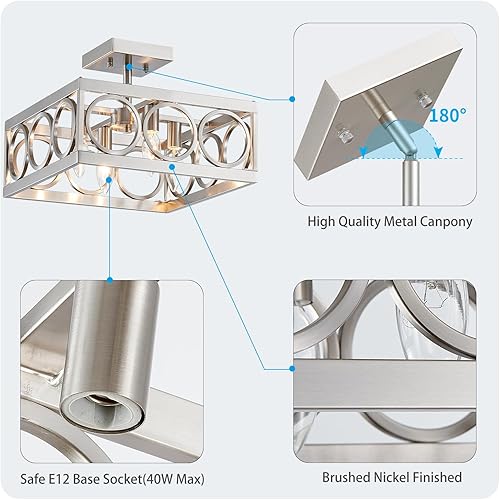 180°

High Quality Metal Canpony

Safe E12 Base Socket(40W Max)

Brushed Nickel Finished