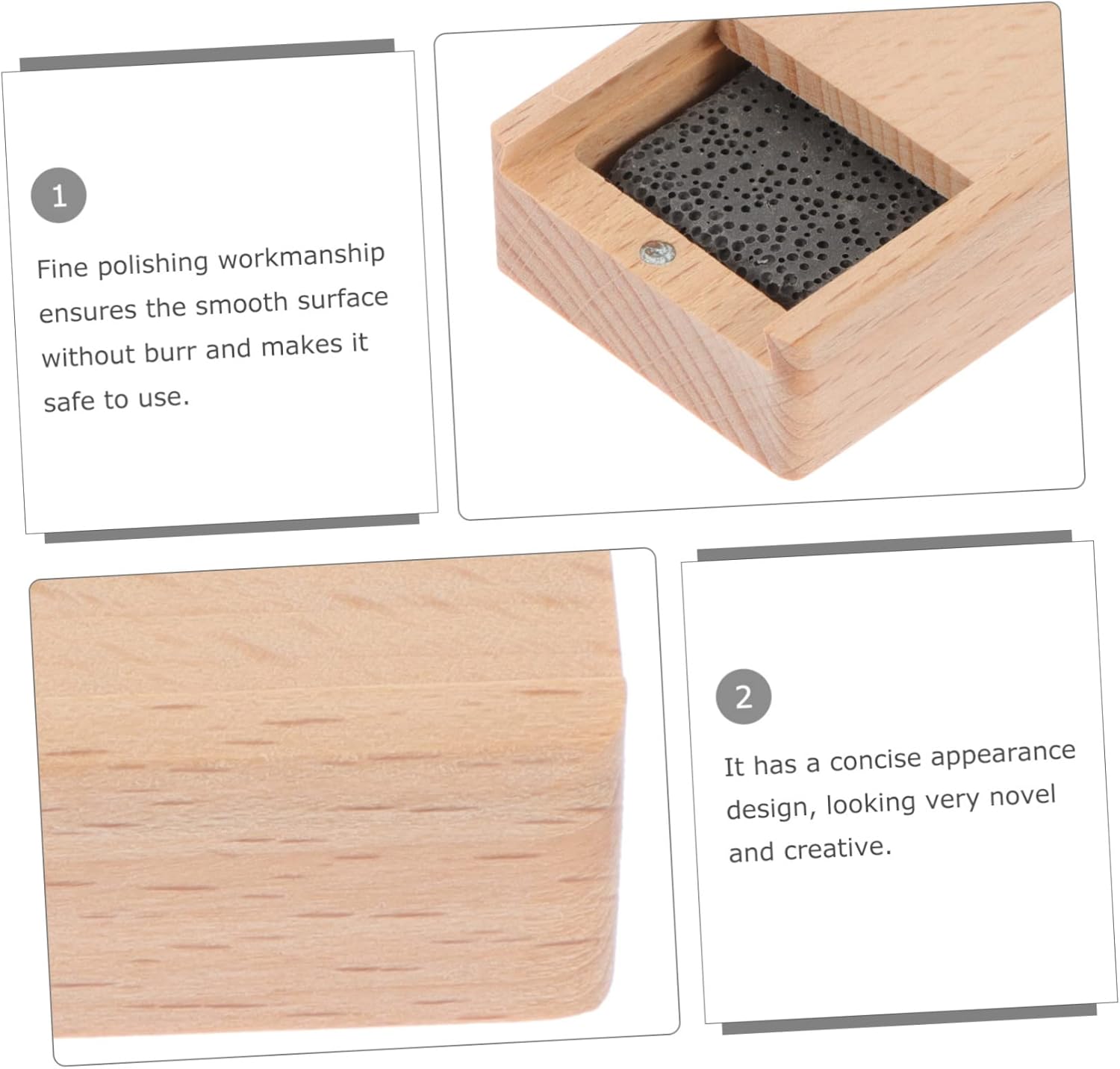 1

Fine polishing workmanship ensures the smooth surface without burr and makes it safe to use.

2

It has a concise appearance design, looking very novel and creative.