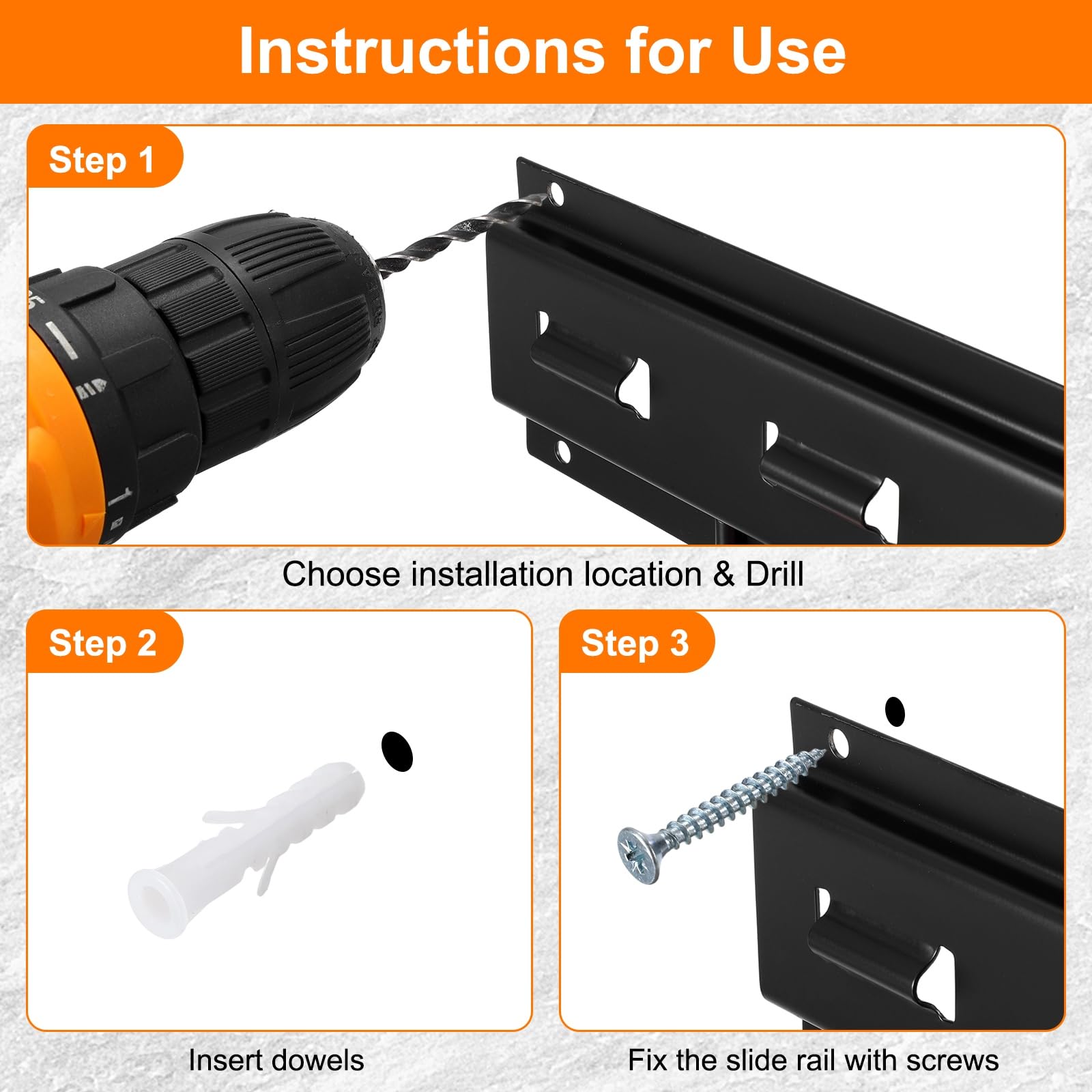 Instructions for Use

Step 1

Choose installation location & Drill

Step 2

Insert dowels

Step 3

Fix the slide rail with screws