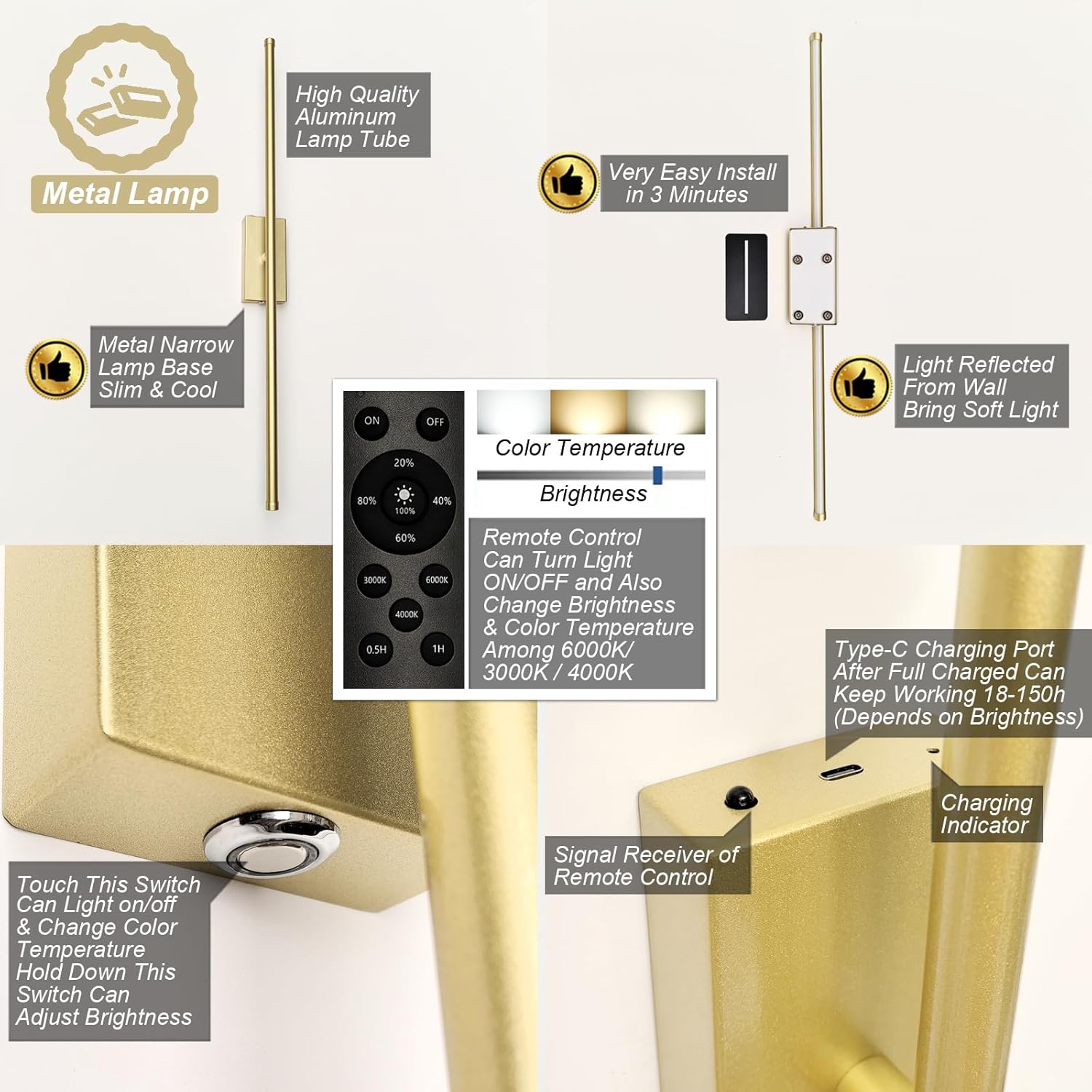 Metal Lamp

High Quality Aluminum Lamp Tube

Very Easy Install in 3 Minutes

Metal Narrow Lamp Base Slim & Cool

Light Reflected From Wall Bring Soft Light

ON
OFF
20%
80%
100%
40%
60%
3000K
6000K
4000K
0.5H
1H

Color Temperature

Brightness

Remote Control Can Turn Light ON/OFF and Also Change Brightness & Color Temperature Among 6000K/ 3000K / 4000K

Type-C Charging Port After Full Charged Can Keep Working 18-150h (Depends on Brightness)

Charging Indicator

Signal Receiver of Remote Control

Touch This Switch Can Light on/off & Change Color Temperature Hold Down This Switch Can Adjust Brightness