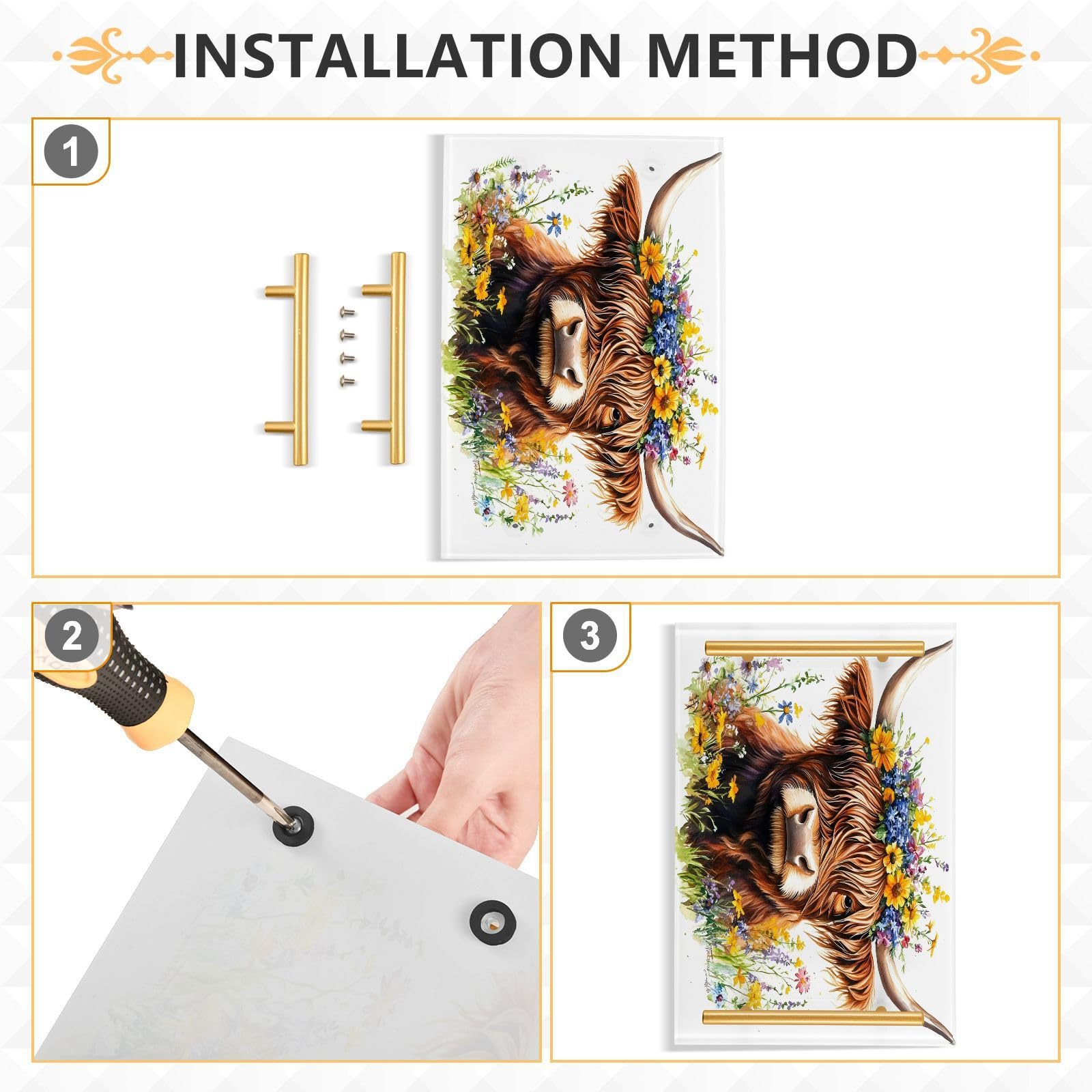 INSTALLATION METHOD

1

2

3