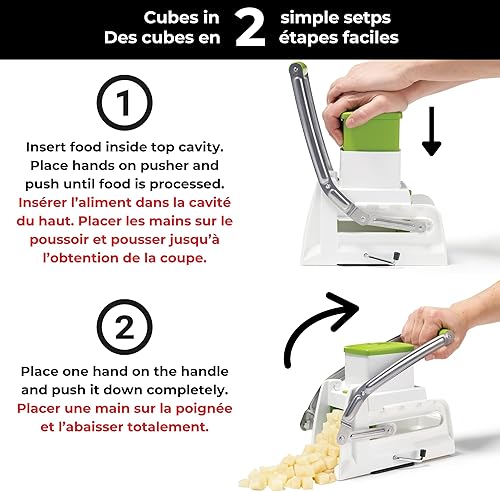 Cubes in 2 simple setps
Des cubes en 2 étapes faciles

1

Insert food inside top cavity. Place hands on pusher and push until food is processed.
Insérer l'aliment dans la cavité du haut. Placer les mains sur le poussoir et pousser jusqu'à l'obtention de la coupe.

2

Place one hand on the handle and push it down completely.
Placer une main sur la poignée et l'abaisser totalement.