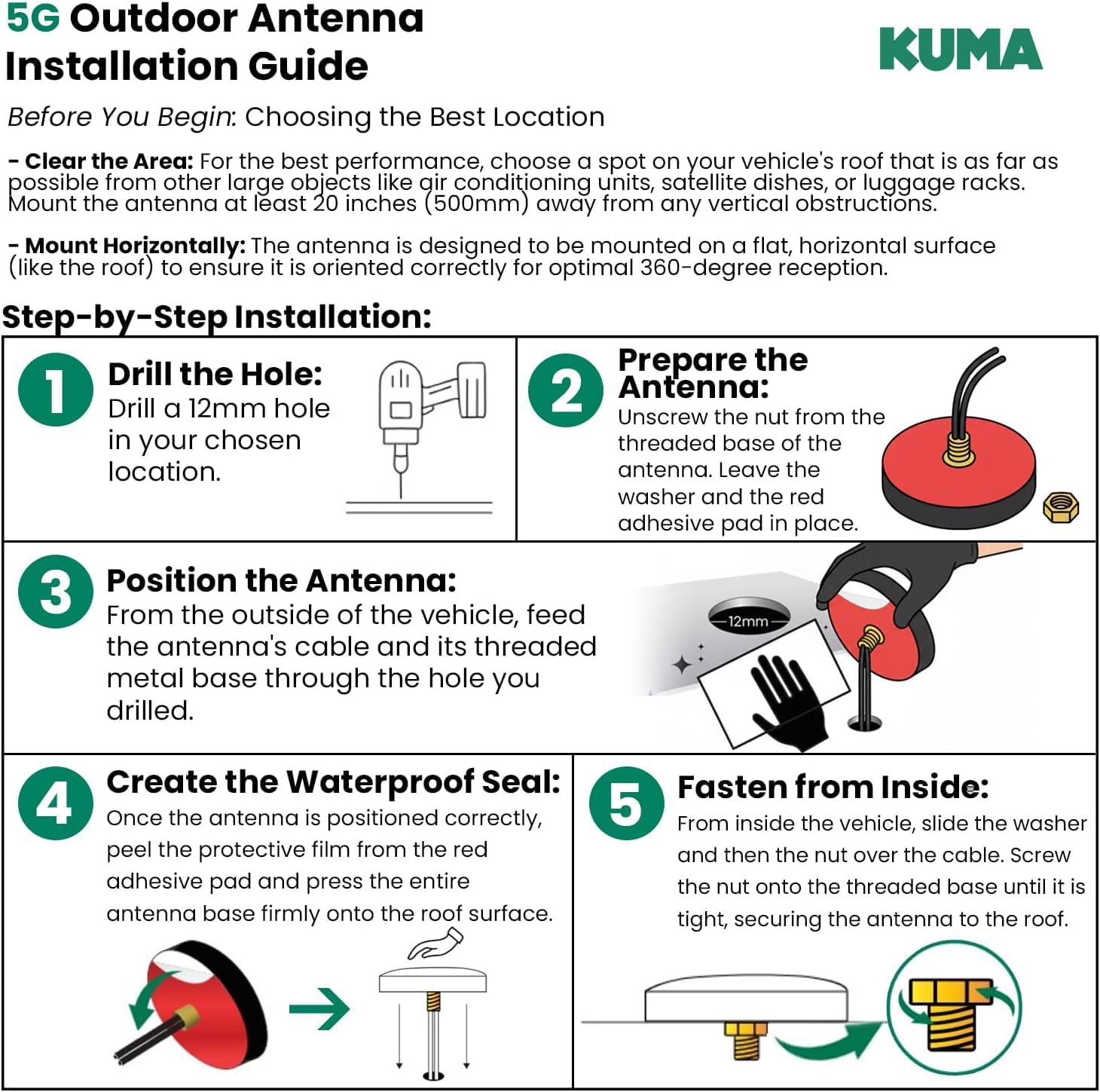 5G Outdoor Antenna Installation Guide

KUMA

Before You Begin: Choosing the Best Location

- Clear the Area: For the best performance, choose a spot on your vehicle's roof that is as far as possible from other large objects like air conditioning units, satellite dishes, or luggage racks. Mount the antenna at least 20 inches (500mm) away from any vertical obstructions.

- Mount Horizontally: The antenna is designed to be mounted on a flat, horizontal surface (like the roof) to ensure it is oriented correctly for optimal 360-degree reception.

Step-by-Step Installation:

1 Drill the Hole: Drill a 12mm hole in your chosen location.

2 Prepare the Antenna: Unscrew the nut from the threaded base of the antenna. Leave the washer and the red adhesive pad in place.

3 Position the Antenna: From the outside of the vehicle, feed the antenna's cable and its threaded metal base through the hole you drilled.

12mm

4 Create the Waterproof Seal: Once the antenna is positioned correctly, peel the protective film from the red adhesive pad and press the entire antenna base firmly onto the roof surface.

5 Fasten from Inside: From inside the vehicle, slide the washer and then the nut over the cable. Screw the nut onto the threaded base until it is tight, securing the antenna to the roof.