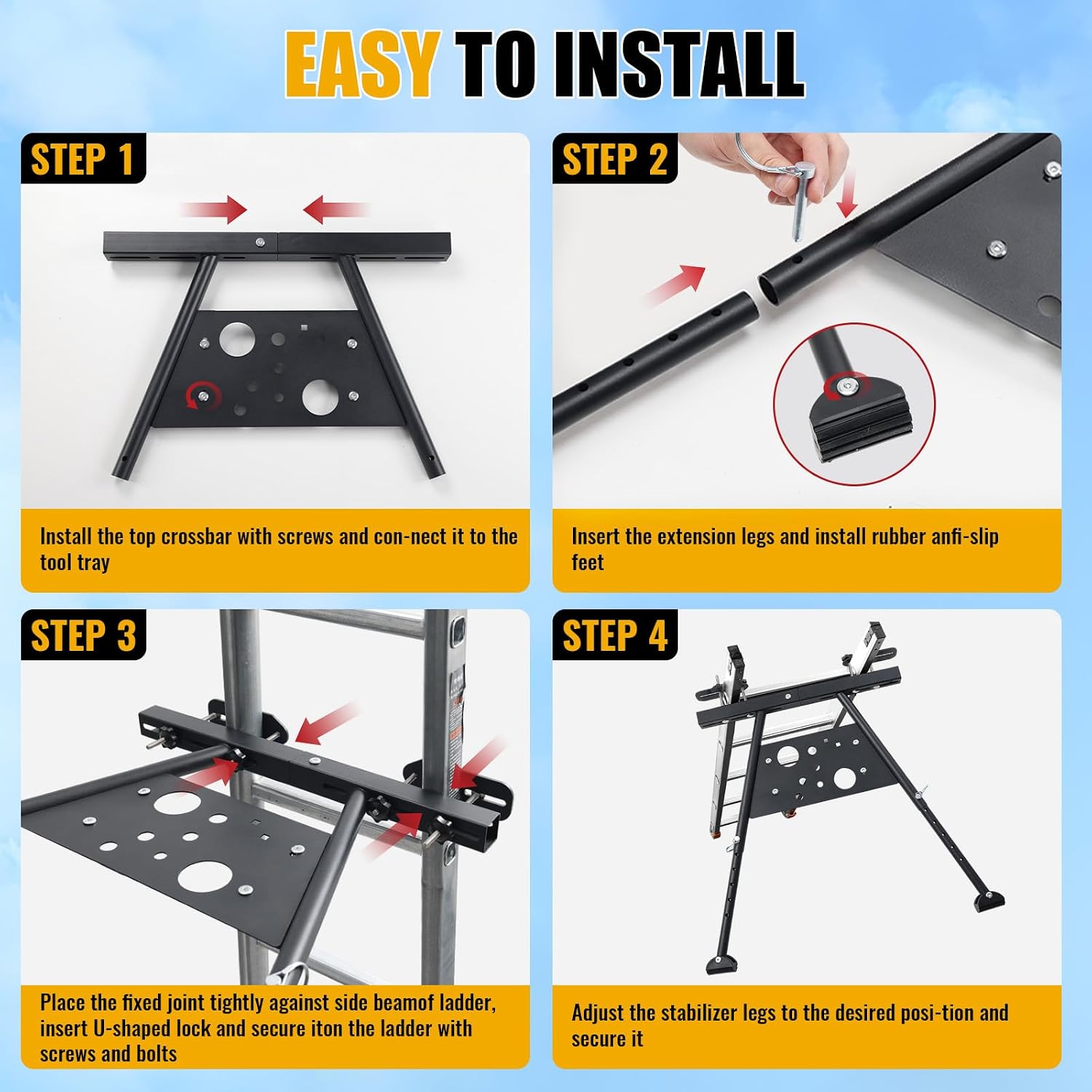 EASY TO INSTALL

STEP 1

Install the top crossbar with screws and con-nect it to the tool tray

STEP 2

Insert the extension legs and install rubber anfi-slip feet

STEP 3

Place the fixed joint tightly against side beamof ladder, insert U-shaped lock and secure iton the ladder with screws and bolts

STEP 4

Adjust the stabilizer legs to the desired posi-tion and secure it