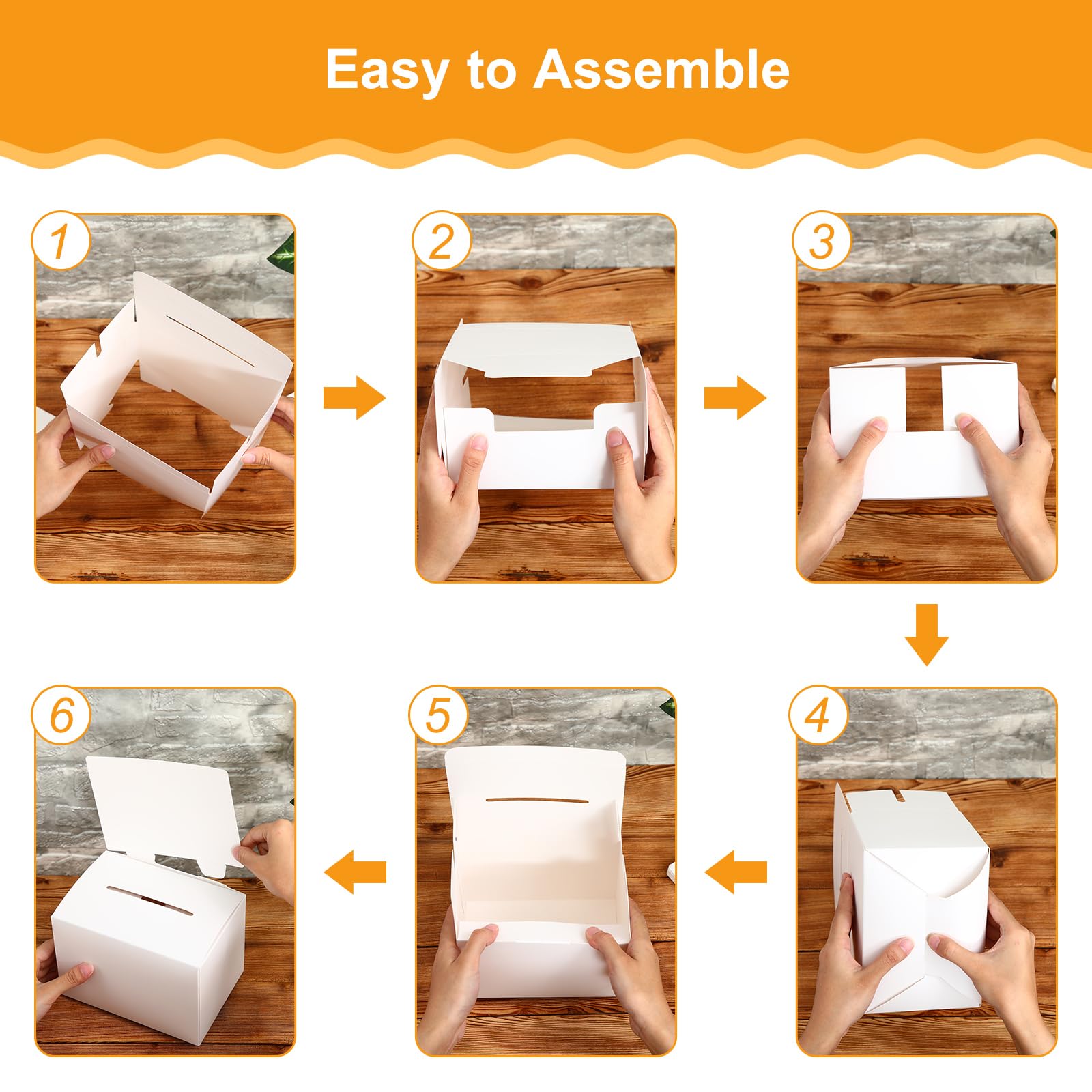 Easy to Assemble

1

2

3

4

5

6