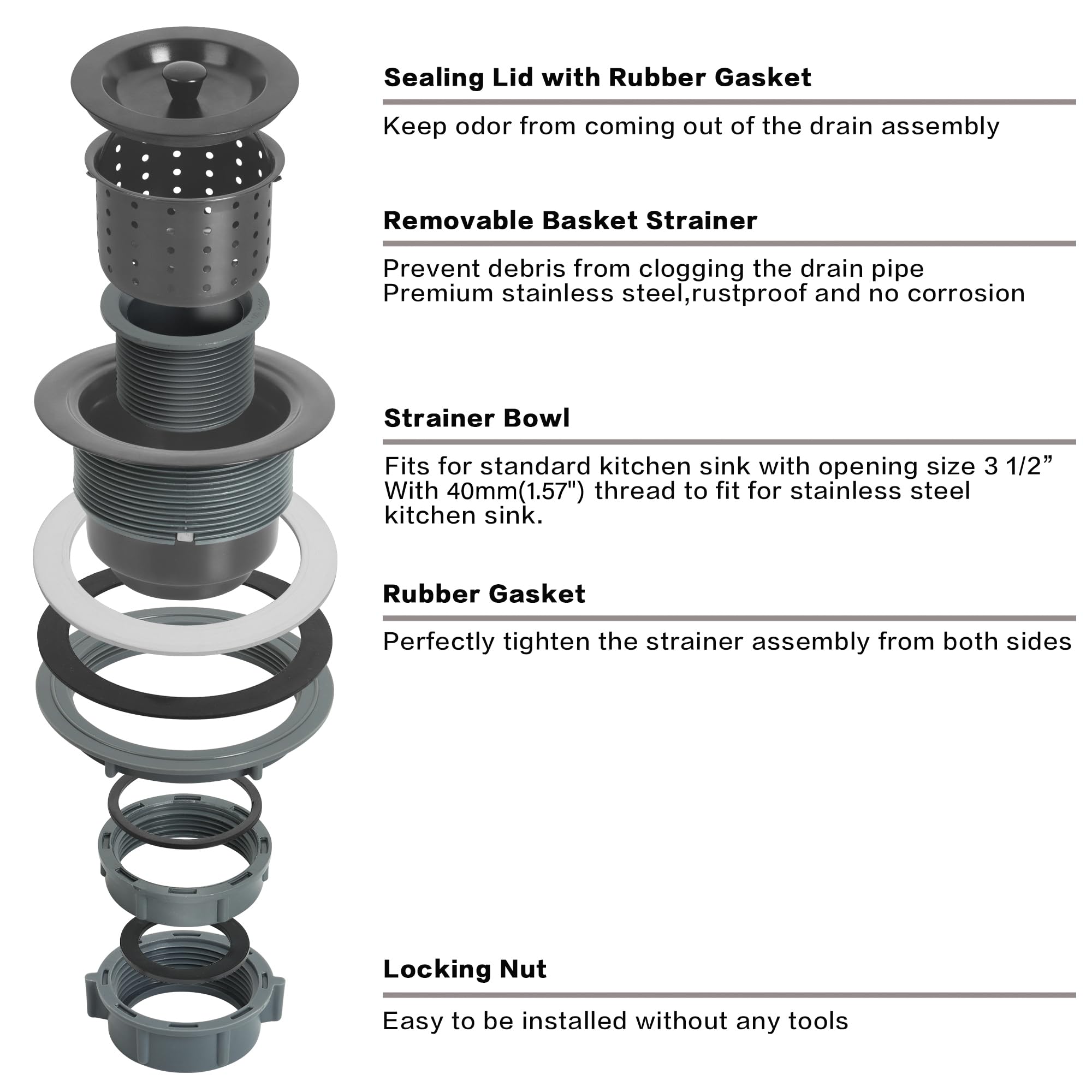 Sealing Lid with Rubber Gasket

Keep odor from coming out of the drain assembly

Removable Basket Strainer

Prevent debris from clogging the drain pipe
Premium stainless steel,rustproof and no corrosion

Strainer Bowl

Fits for standard kitchen sink with opening size 3 1/2”
With 40mm(1.57") thread to fit for stainless steel kitchen sink.

Rubber Gasket

Perfectly tighten the strainer assembly from both sides

Locking Nut

Easy to be installed without any tools