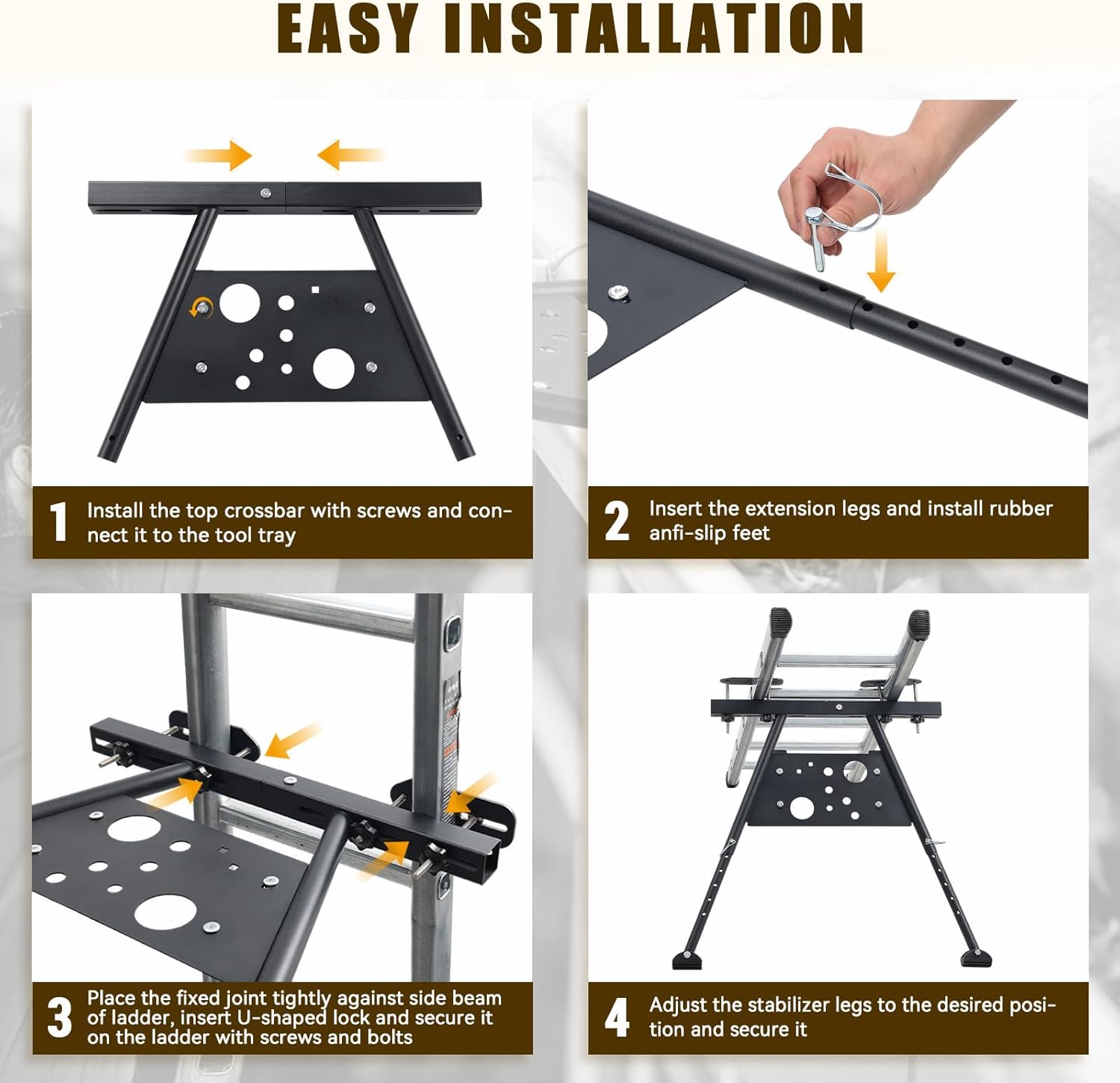 EASY INSTALLATION

1 Install the top crossbar with screws and connect it to the tool tray

2 Insert the extension legs and install rubber anfi-slip feet

3 Place the fixed joint tightly against side beam of ladder, insert U-shaped lock and secure it on the ladder with screws and bolts

4 Adjust the stabilizer legs to the desired position and secure it