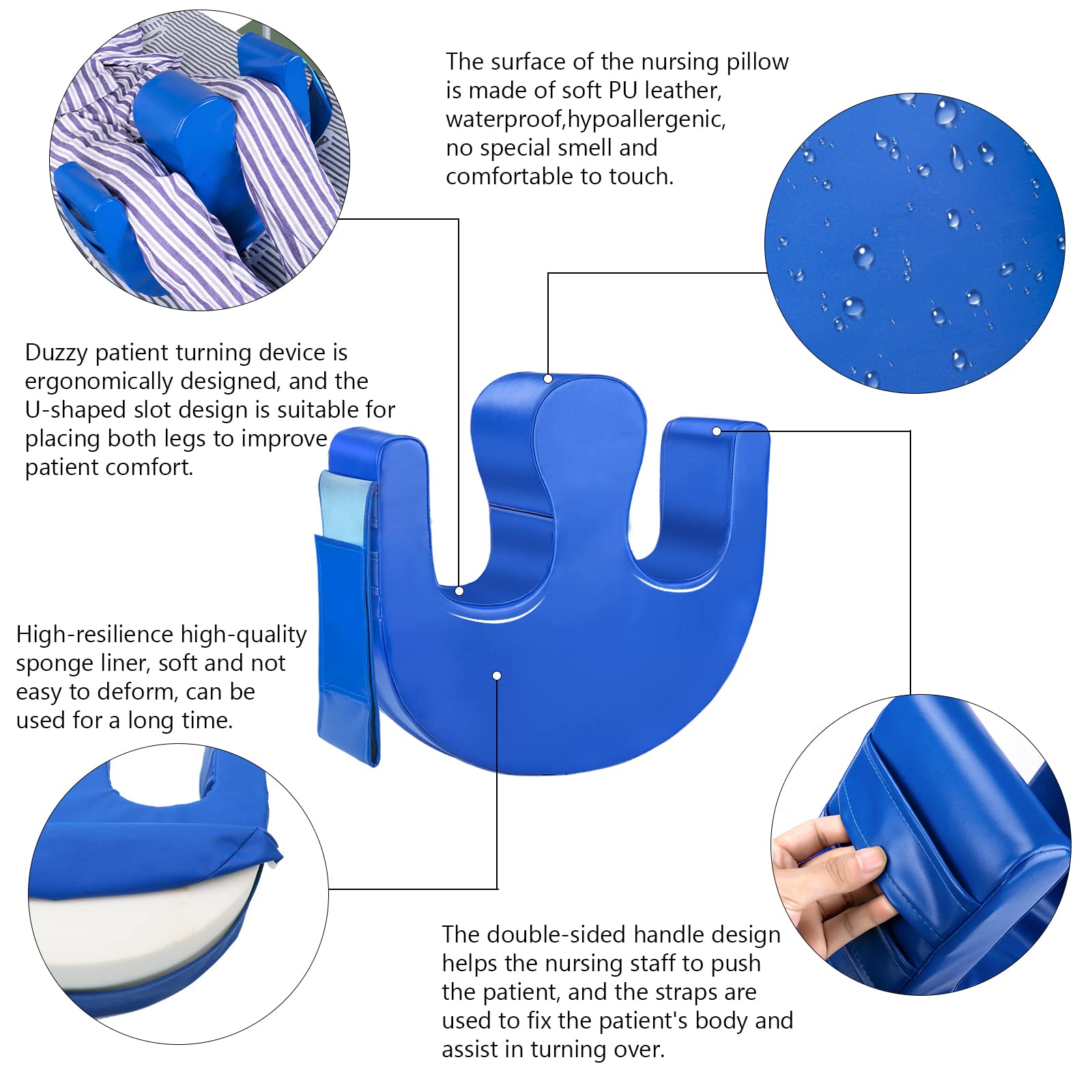 The surface of the nursing pillow is made of soft PU leather, waterproof,hypoallergenic, no special smell and comfortable to touch.

Duzzy patient turning device is ergonomically designed, and the U-shaped slot design is suitable for placing both legs to improve patient comfort.

High-resilience high-quality sponge liner, soft and not easy to deform, can be used for a long time.

The double-sided handle design helps the nursing staff to push the patient, and the straps are used to fix the patient's body and assist in turning over.