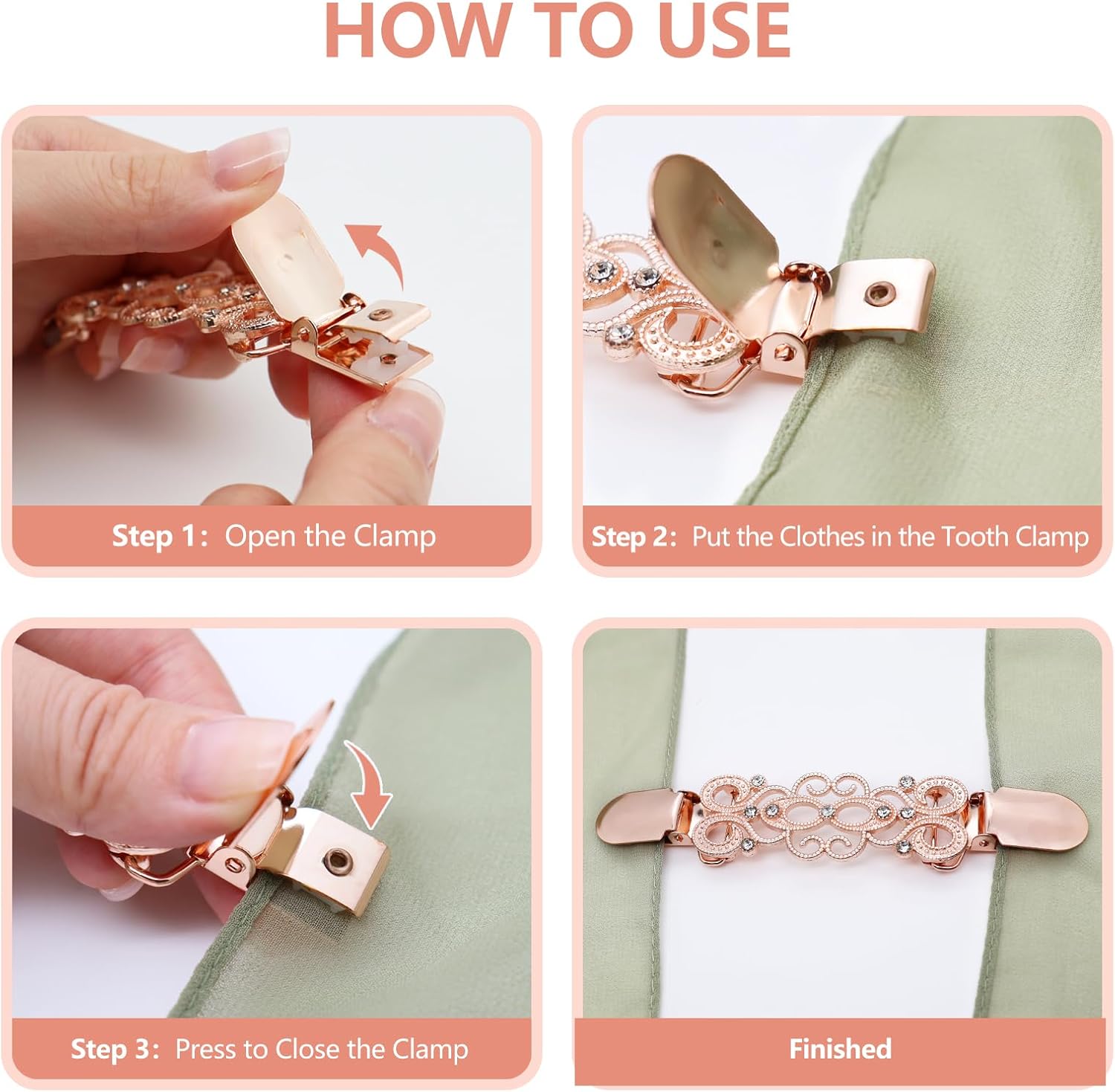 HOW TO USE

Step 1: Open the Clamp

Step 2: Put the Clothes in the Tooth Clamp

Step 3: Press to Close the Clamp

Finished