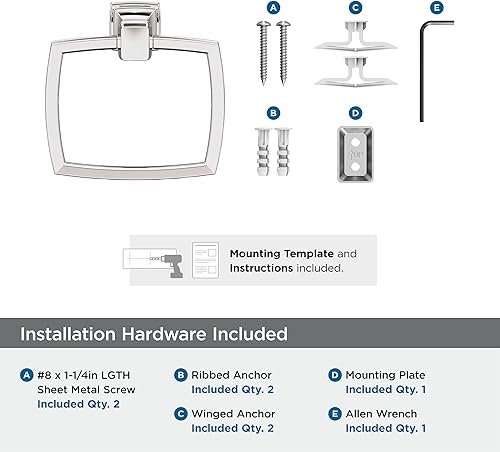 A
C
E
B
D

Mounting Template and Instructions included.

Installation Hardware Included

A #8 x 1-1/4in LGTH Sheet Metal Screw
Included Qty. 2

B Ribbed Anchor
Included Qty. 2

C Winged Anchor
Included Qty. 2

D Mounting Plate
Included Qty. 1

E Allen Wrench
Included Qty. 1