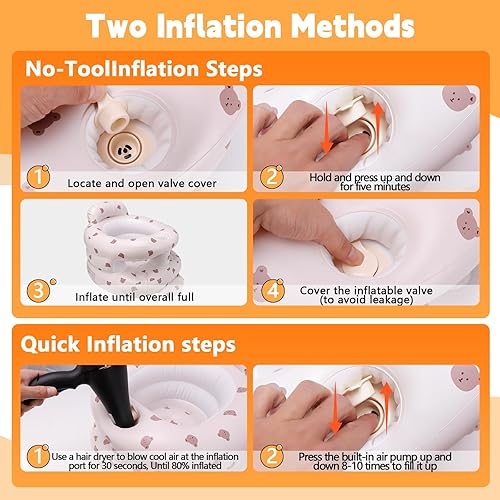 Two Inflation Methods

No-ToolInflation Steps

1 Locate and open valve cover

2 Hold and press up and down for five minutes

3 Inflate until overall full

4 Cover the inflatable valve (to avoid leakage)

Quick Inflation steps

1 Use a hair dryer to blow cool air at the inflation port for 30 seconds, Until 80% inflated

2 Press the built-in air pump up and down 8-10 times to fill it up