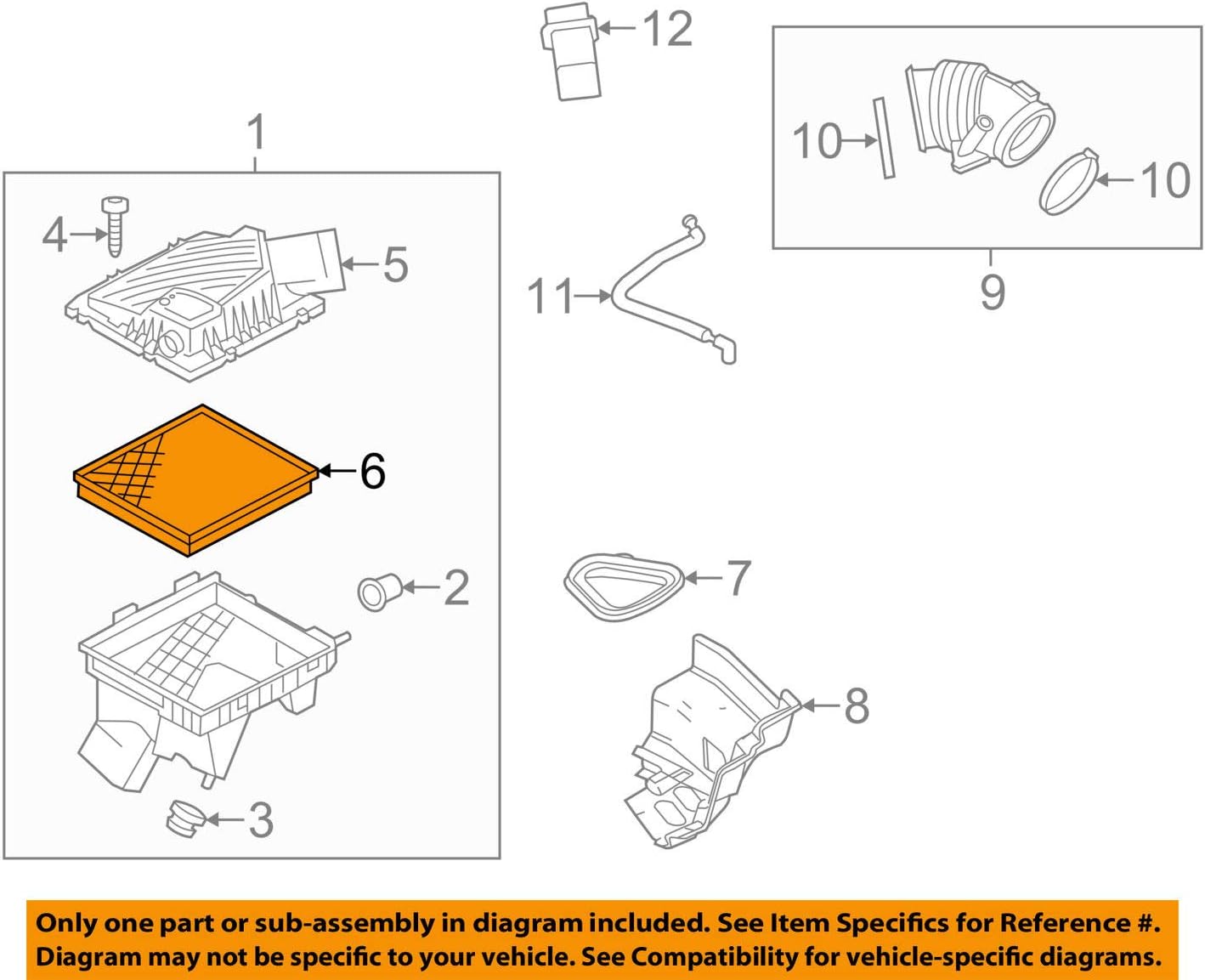 12

1

10

10

4

5

11

9

6

2

7

8

3

Only one part or sub-assembly in diagram included. See Item Specifics for Reference #. Diagram may not be specific to your vehicle. See Compatibility for vehicle-specific diagrams.