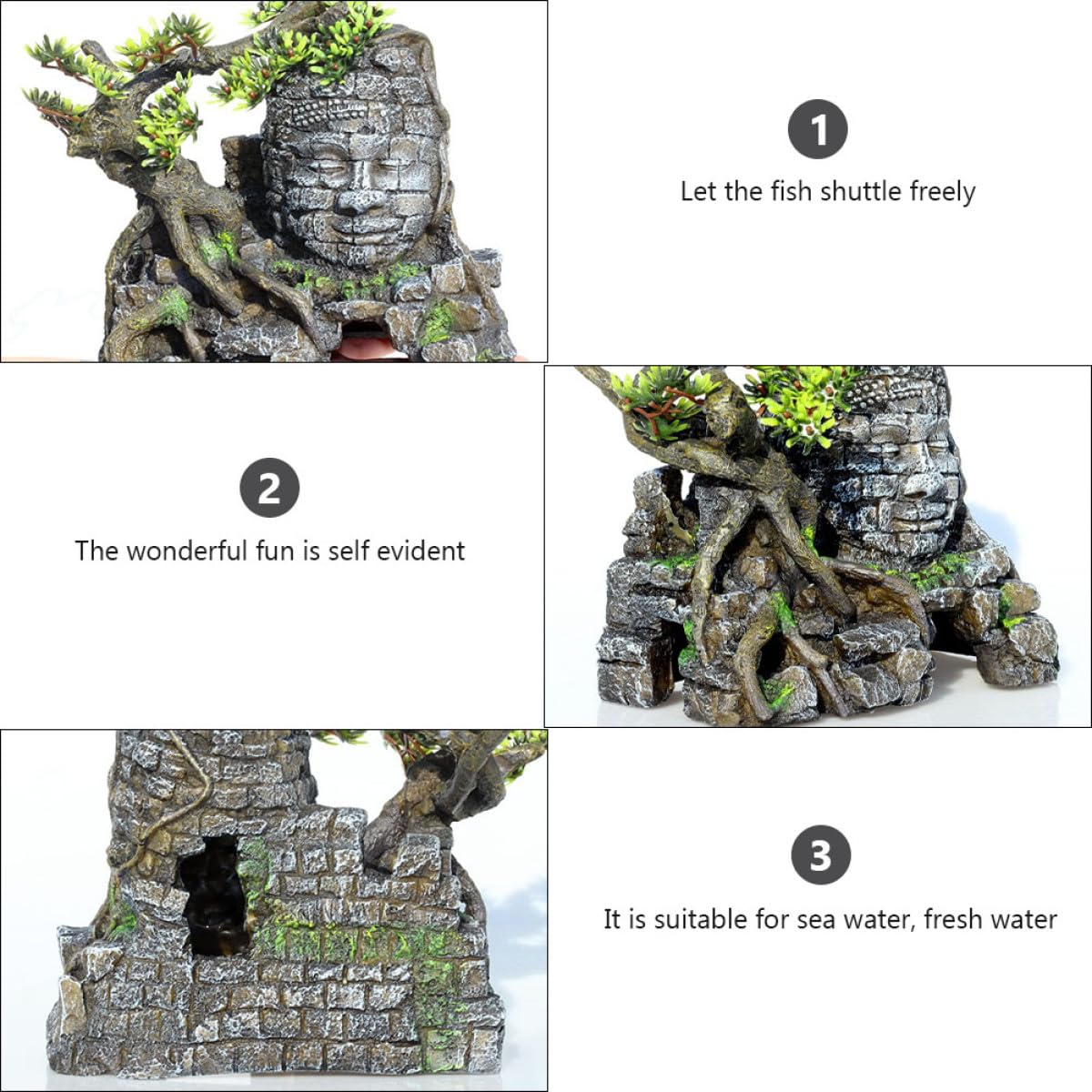 1
Let the fish shuttle freely

2
The wonderful fun is self evident

3
It is suitable for sea water, fresh water