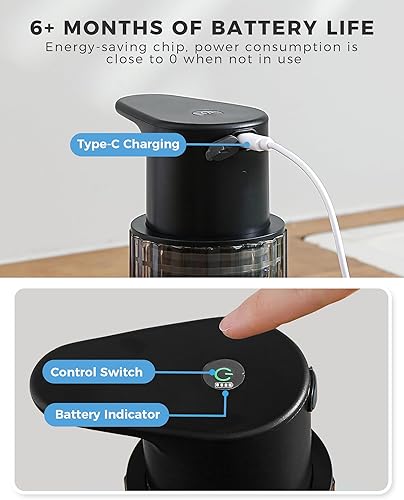 6+ MONTHS OF BATTERY LIFE

Energy-saving chip, power consumption is close to 0 when not in use

Type-C Charging

Control Switch

Battery Indicator