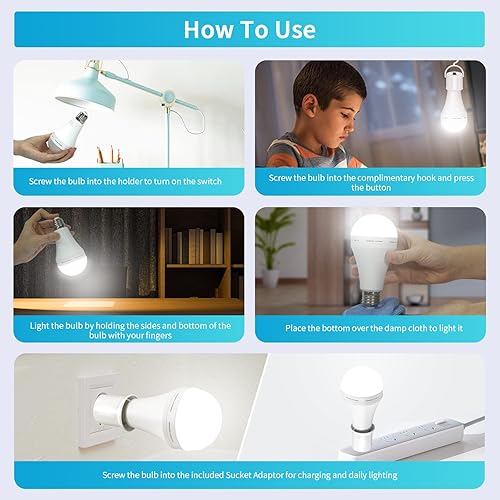 How To Use

Screw the bulb into the holder to turn on the switch

Screw the bulb into the complimentary hook and press the button

Light the bulb by holding the sides and bottom of the bulb with your fingers

Place the bottom over the damp cloth to light it

Screw the bulb into the included Sucket Adaptor for charging and daily lighting