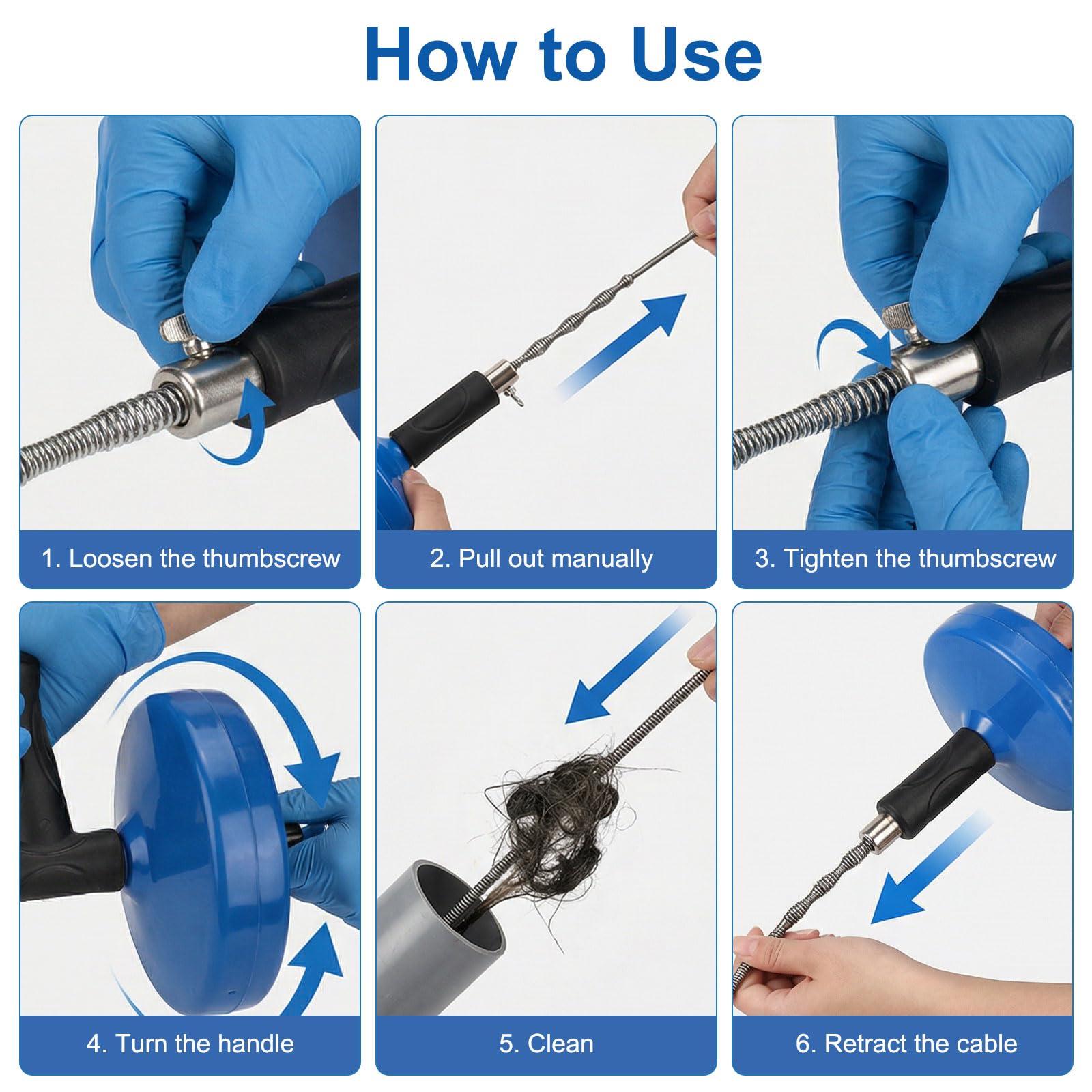 How to Use

1. Loosen the thumbscrew

2. Pull out manually

3. Tighten the thumbscrew

4. Turn the handle

5. Clean

6. Retract the cable