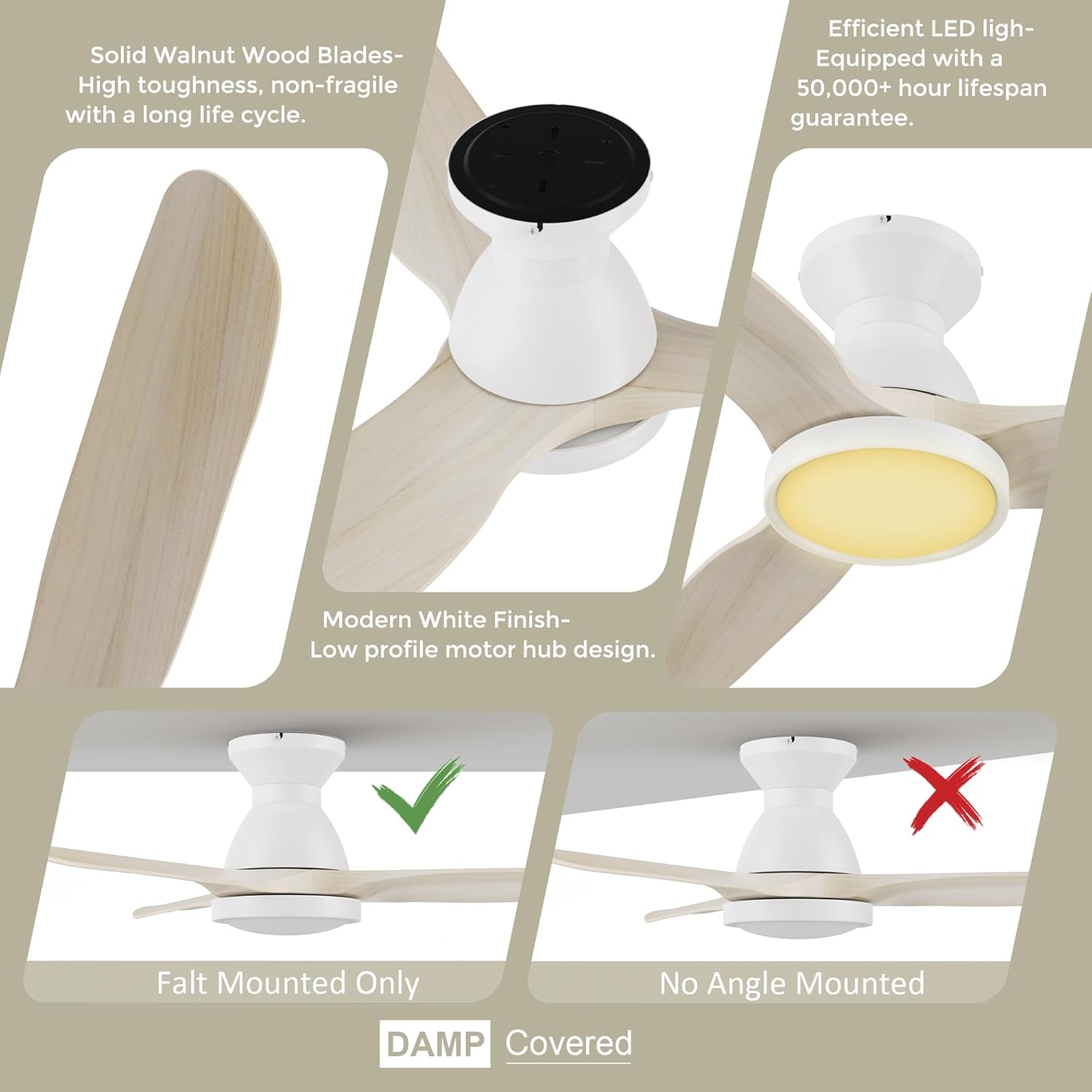 Solid Walnut Wood Blades-
High toughness, non-fragile
with a long life cycle.

Efficient LED ligh-
Equipped with a
50,000+ hour lifespan
guarantee.

Modern White Finish-
Low profile motor hub design.

Falt Mounted Only

No Angle Mounted

DAMP Covered