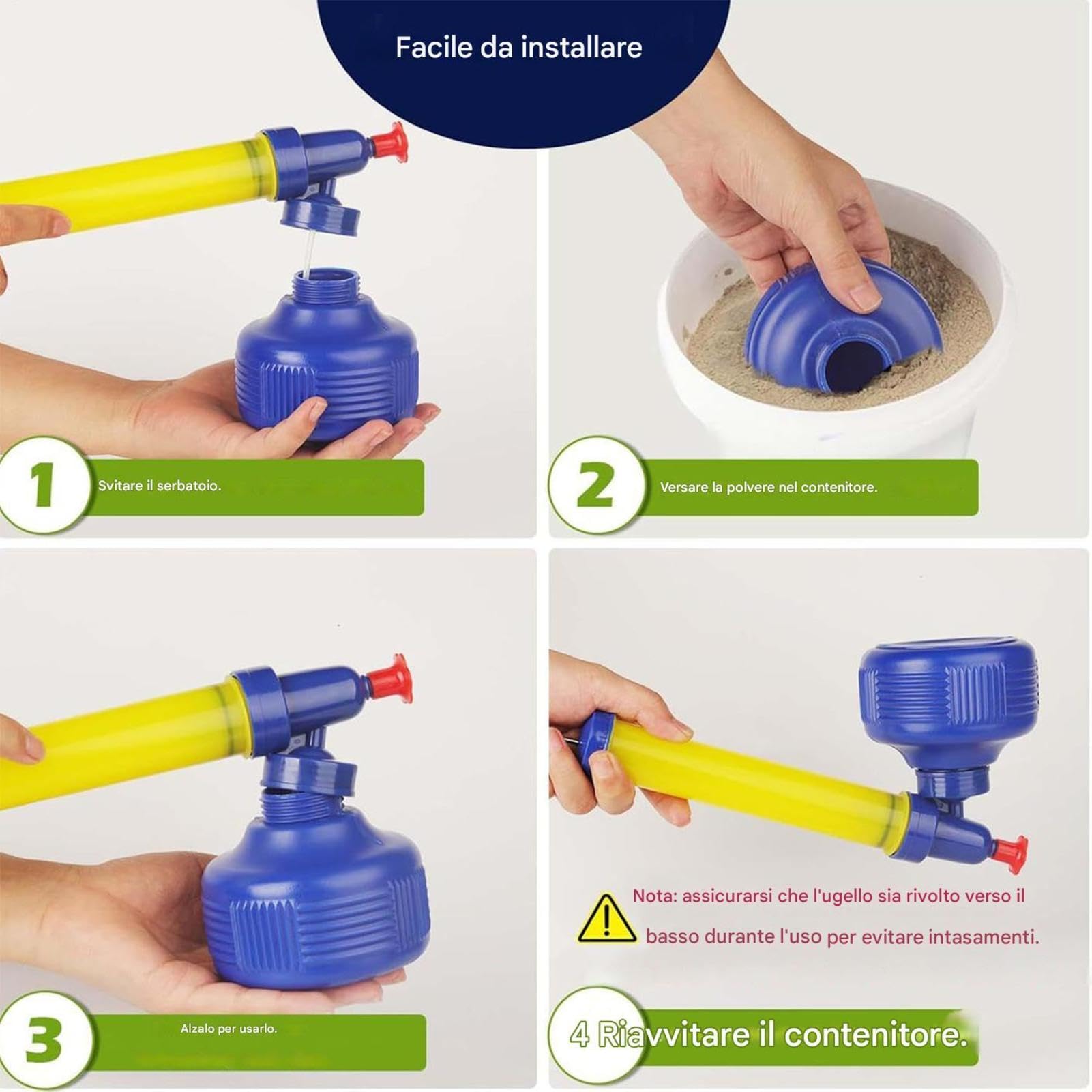 Facile da installare

1 Svitare il serbatoio.

2 Versare la polvere nel contenitore.

3 Alzalo per usarlo.

Nota: assicurarsi che l'ugello sia rivolto verso il basso durante l'uso per evitare intasamenti.

4 Riavvitare il contenitore.