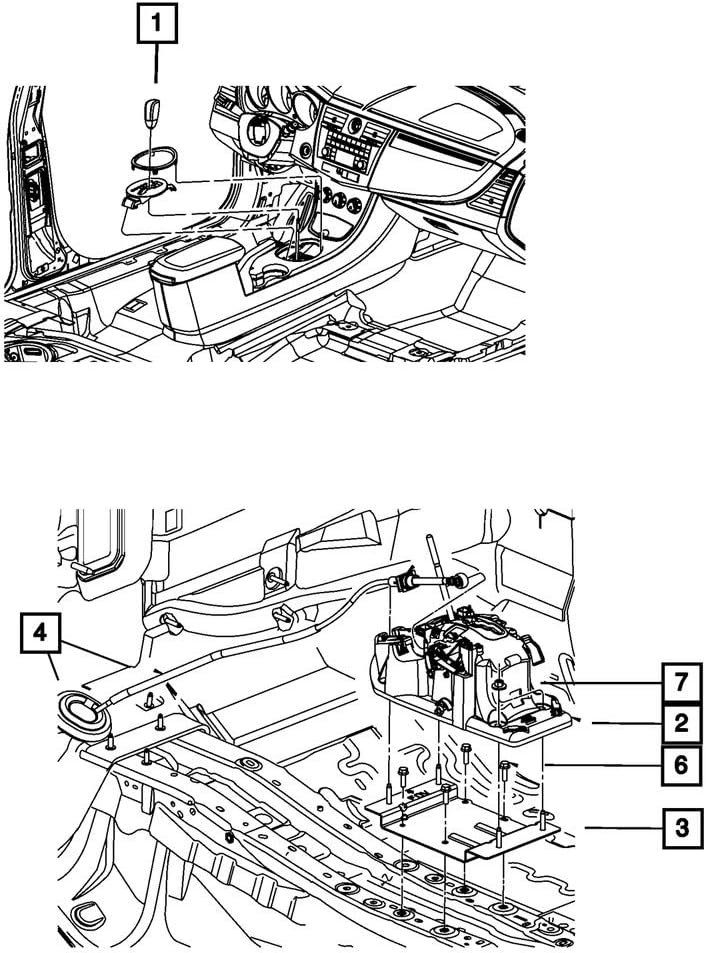 1

4

7

2

6

3