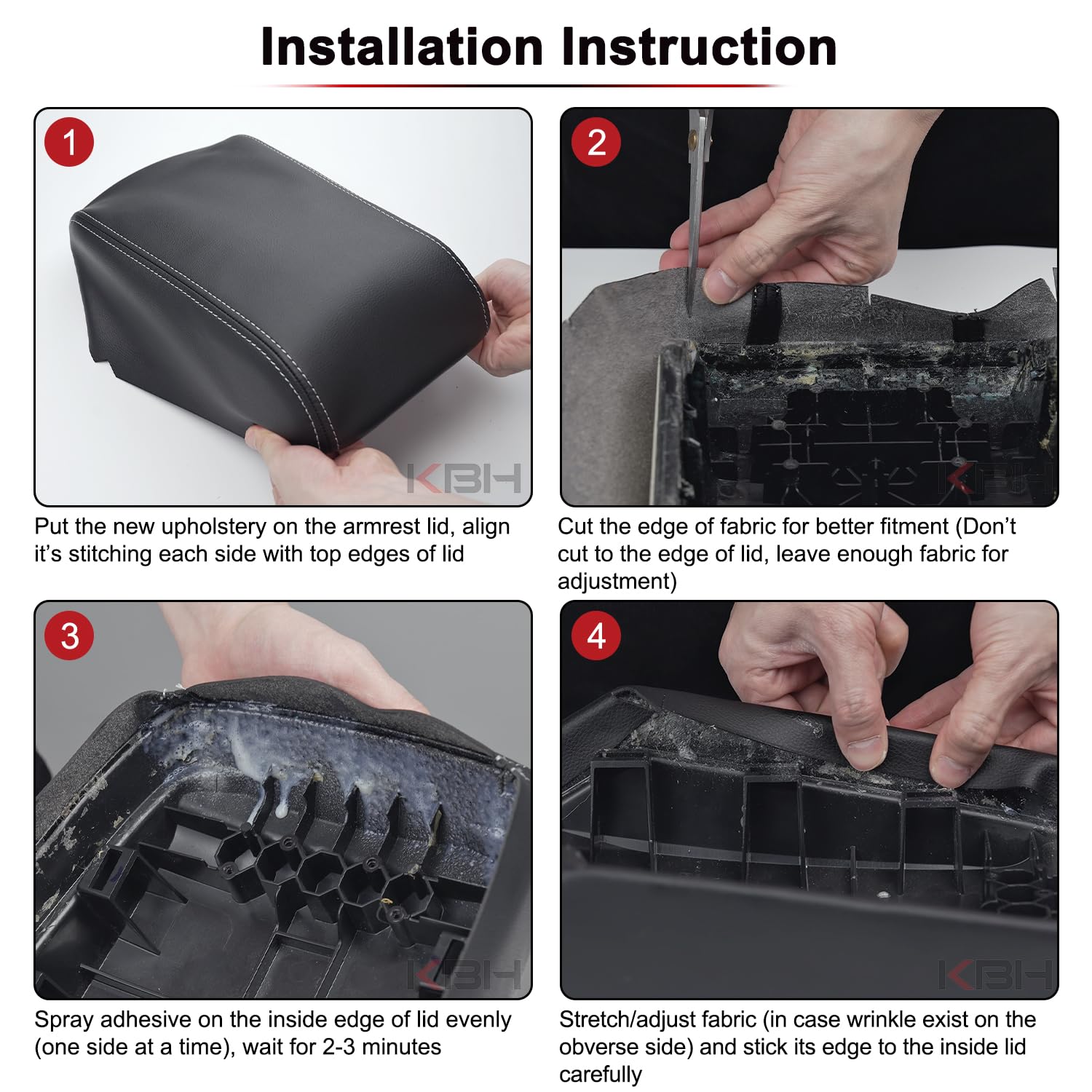 Installation Instruction

1

KBH

Put the new upholstery on the armrest lid, align it's stitching each side with top edges of lid

2

KBH

Cut the edge of fabric for better fitment (Don't cut to the edge of lid, leave enough fabric for adjustment)

3

KBH

Spray adhesive on the inside edge of lid evenly (one side at a time), wait for 2-3 minutes

4

KBH

Stretch/adjust fabric (in case wrinkle exist on the obverse side) and stick its edge to the inside lid carefully