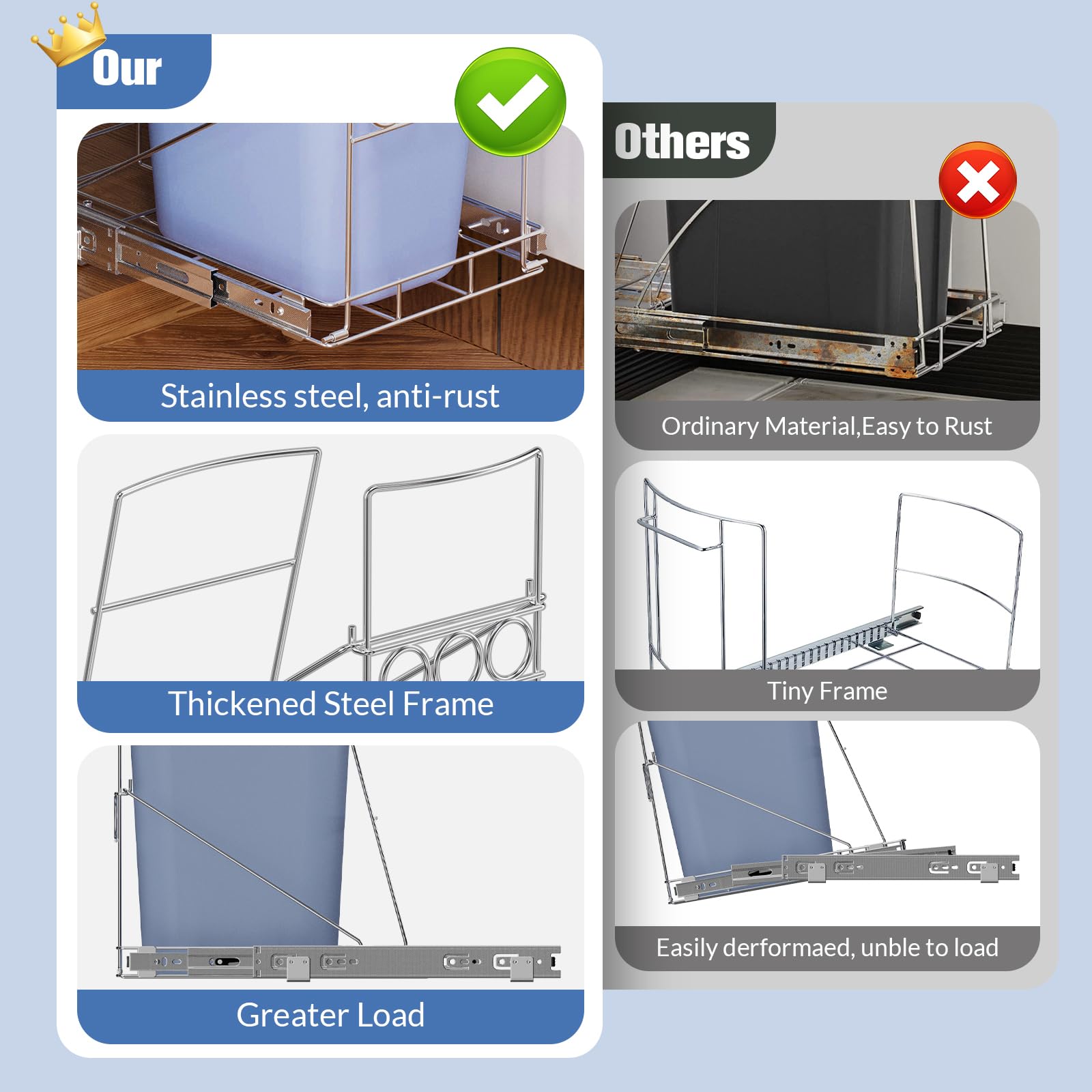 Our

Stainless steel, anti-rust

Thickened Steel Frame

Greater Load

Others

Ordinary Material,Easy to Rust

Tiny Frame

Easily derformaed, unble to load