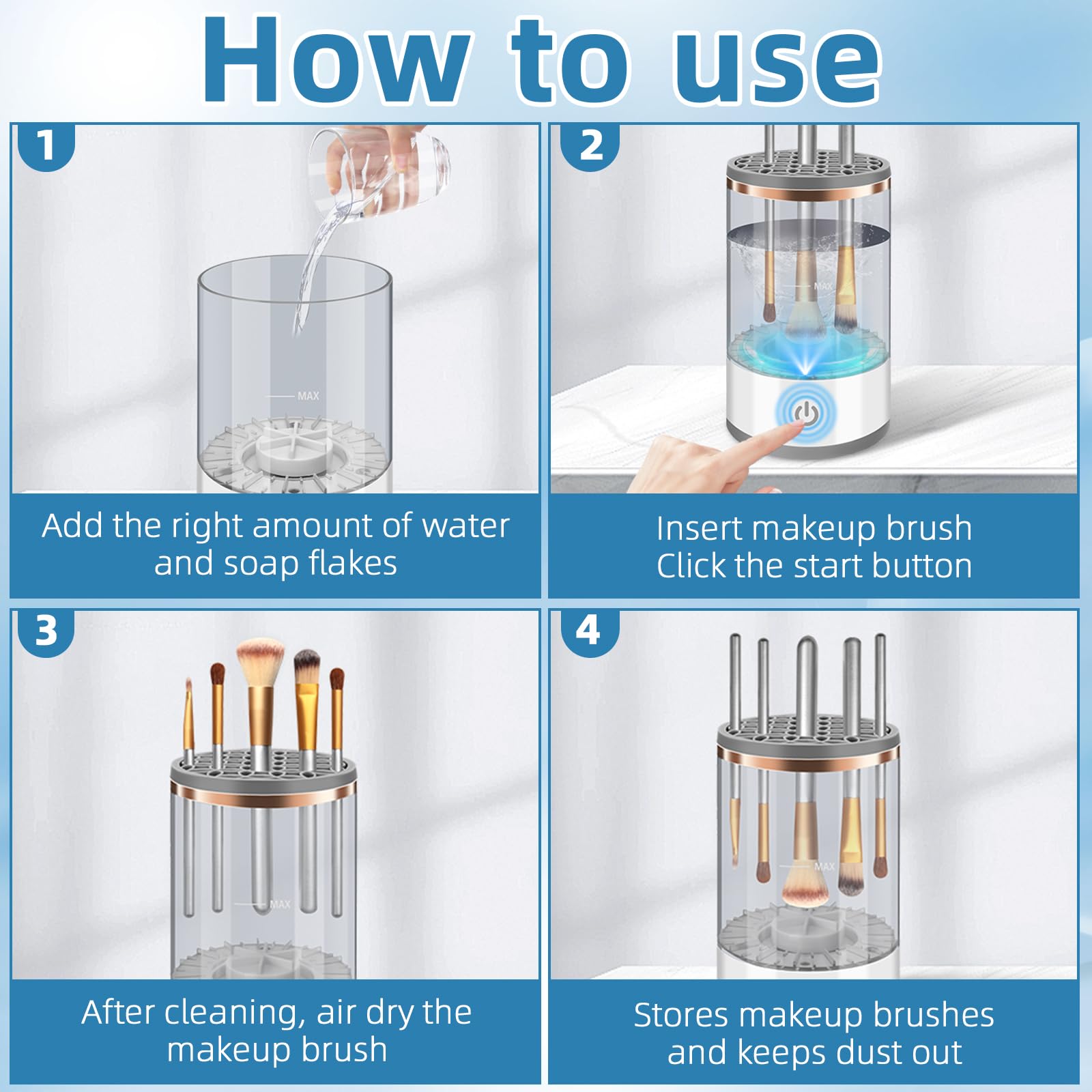 How to use

1

MAX

Add the right amount of water and soap flakes

2

MAX

Insert makeup brush
Click the start button

3

MAX

After cleaning, air dry the makeup brush

4

MAX

Stores makeup brushes and keeps dust out